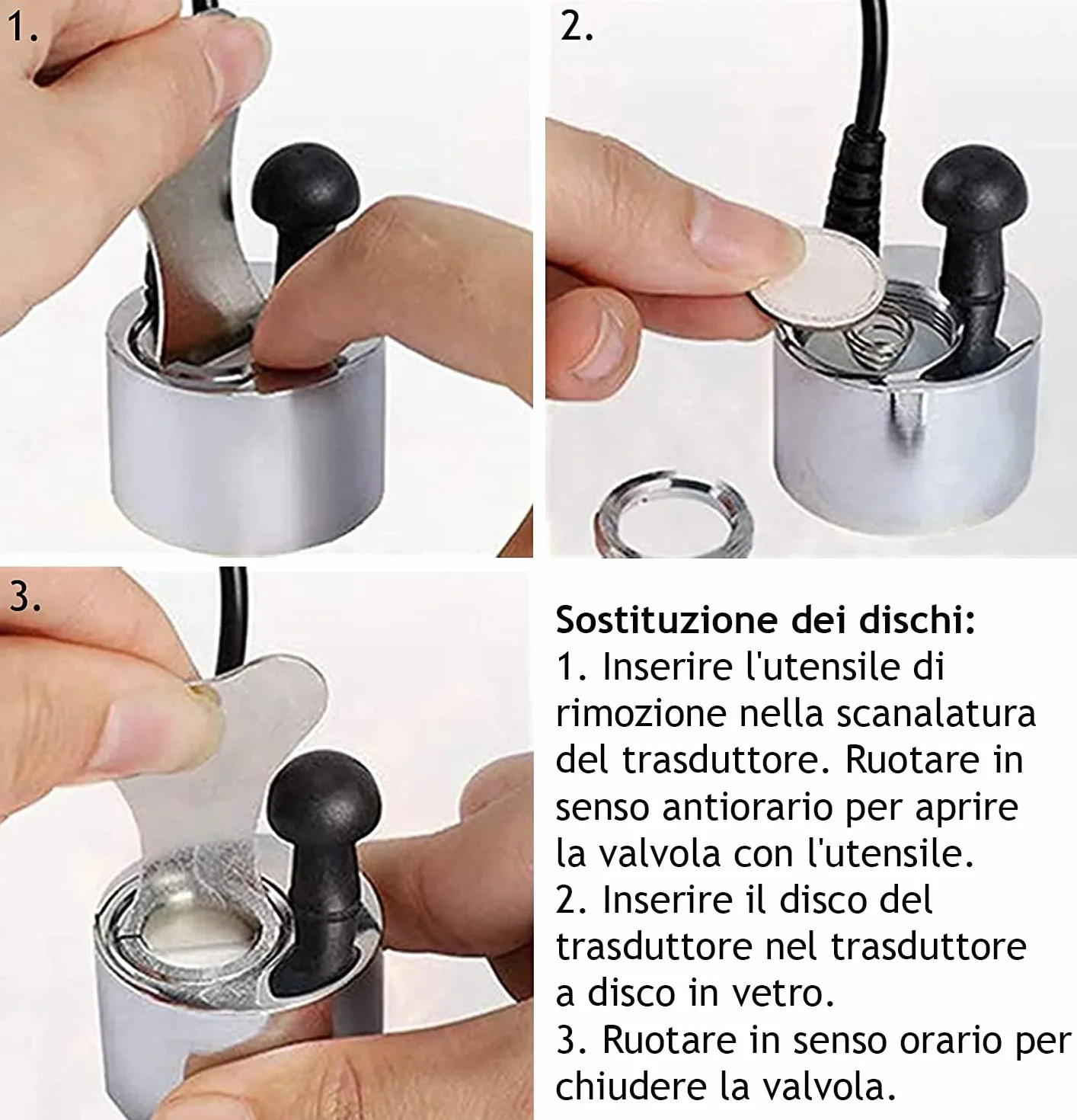 1.

2.

3.

Sostituzione dei dischi:
1. Inserire l'utensile di rimozione nella scanalatura del trasduttore. Ruotare in senso antiorario per aprire la valvola con l'utensile.
2. Inserire il disco del trasduttore nel trasduttore a disco in vetro.
3. Ruotare in senso orario per chiudere la valvola.