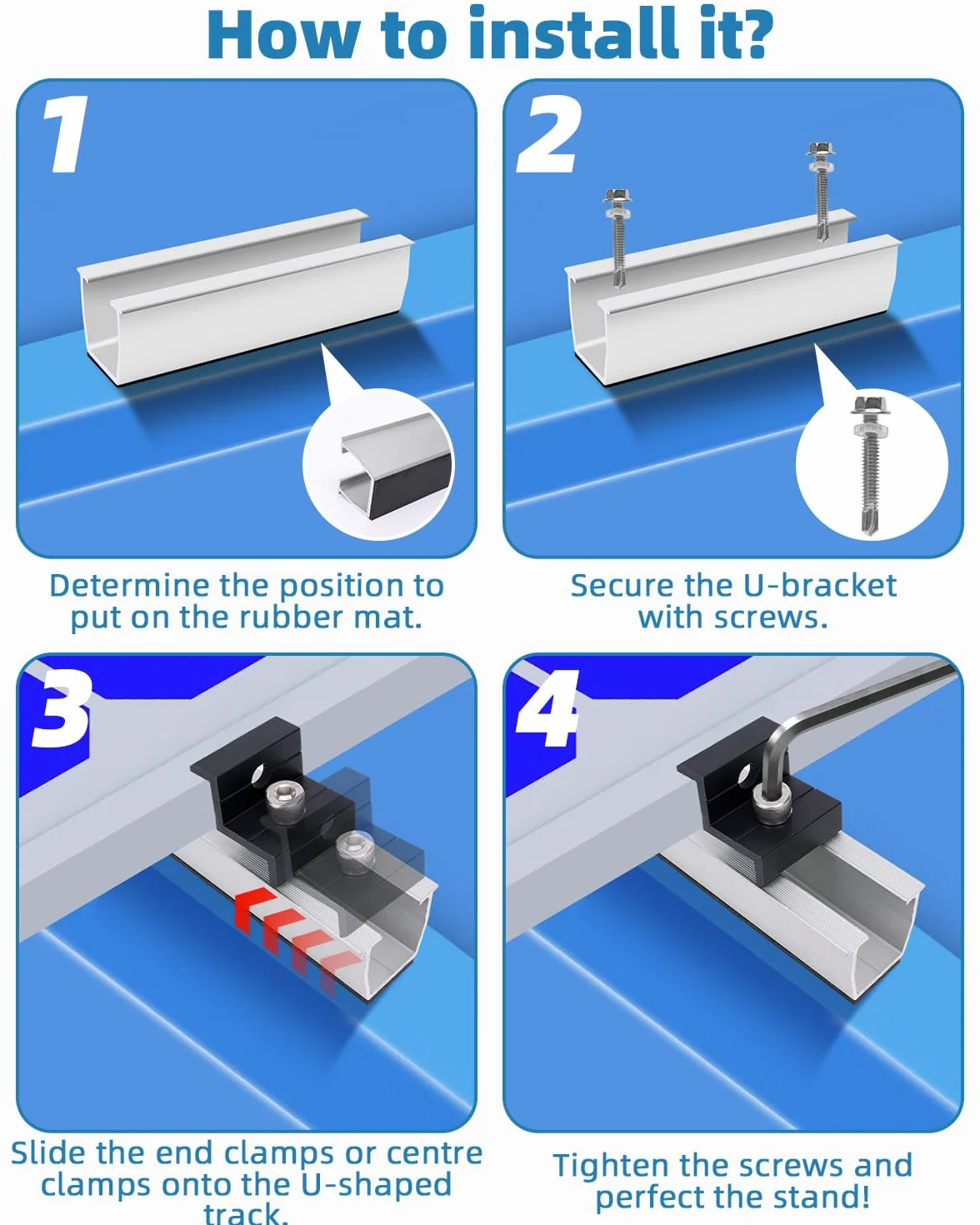 How to install it?

1

Determine the position to put on the rubber mat.

2

Secure the U-bracket with screws.

3

Slide the end clamps or centre clamps onto the U-shaped track.

4

Tighten the screws and perfect the stand!