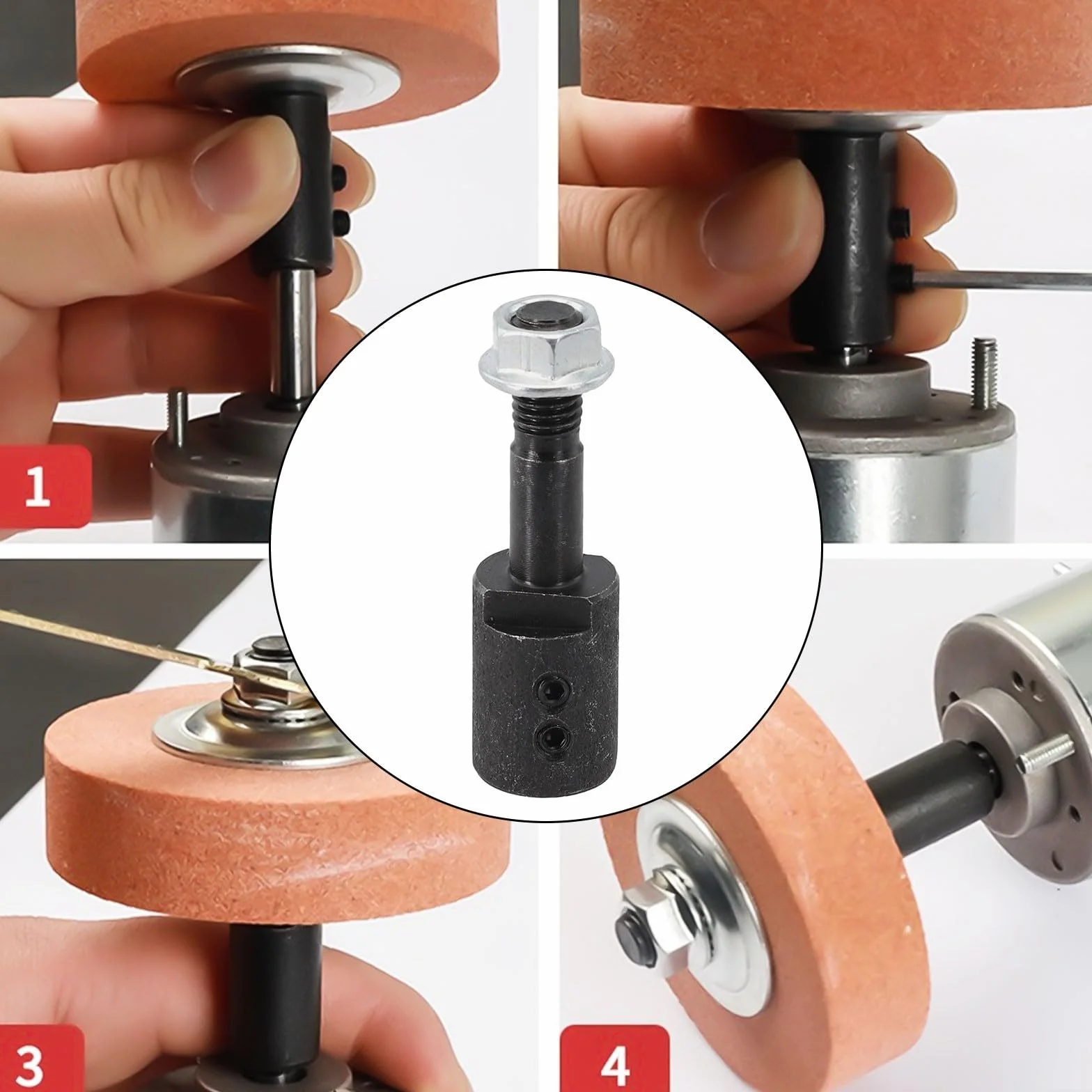 1

3

4