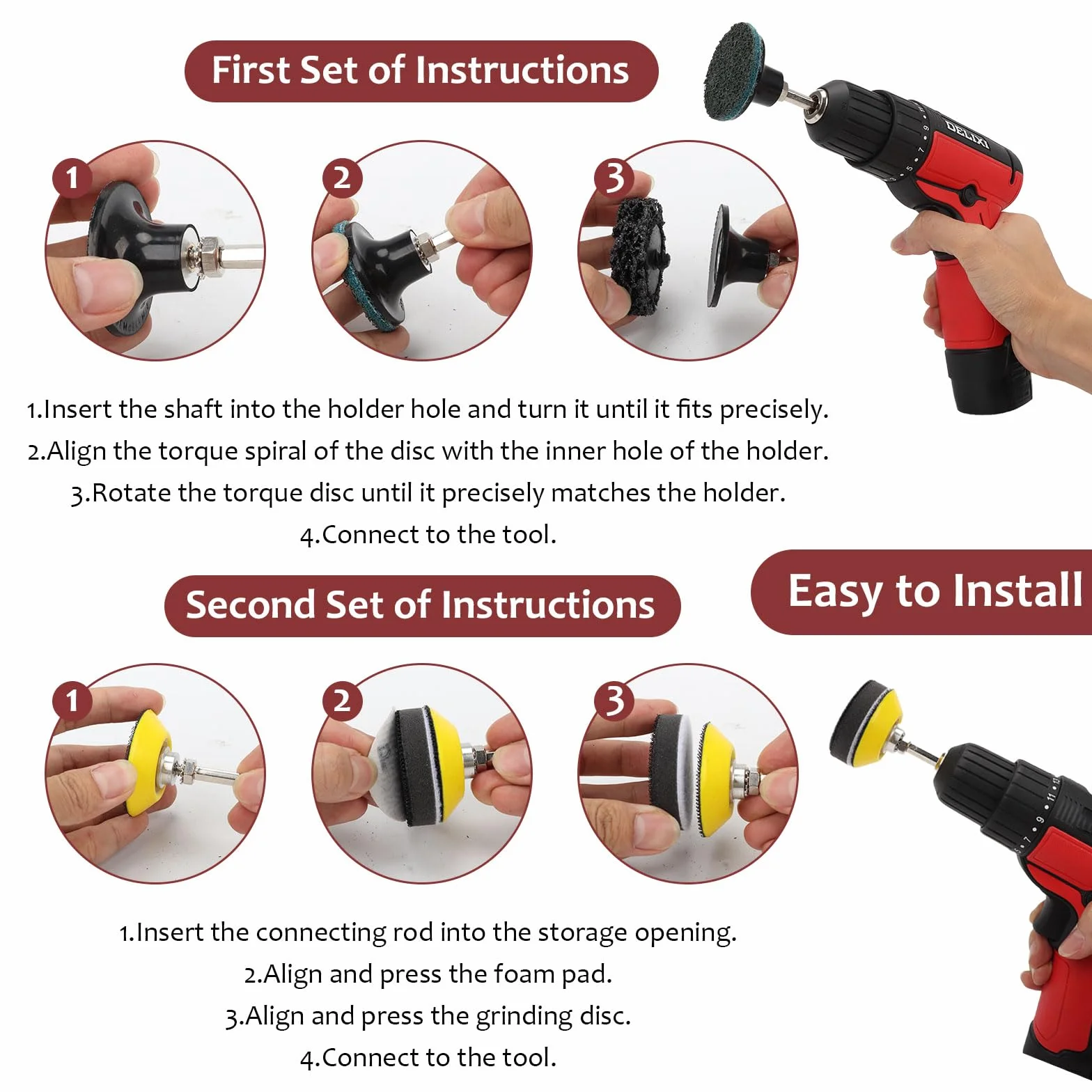 First Set of Instructions

DELIXI

1

2

3

1.Insert the shaft into the holder hole and turn it until it fits precisely.
2.Align the torque spiral of the disc with the inner hole of the holder.
3.Rotate the torque disc until it precisely matches the holder.
4.Connect to the tool.

Second Set of Instructions

Easy to Install

1

2

3

1.Insert the connecting rod into the storage opening.
2.Align and press the foam pad.
3.Align and press the grinding disc.
4.Connect to the tool.