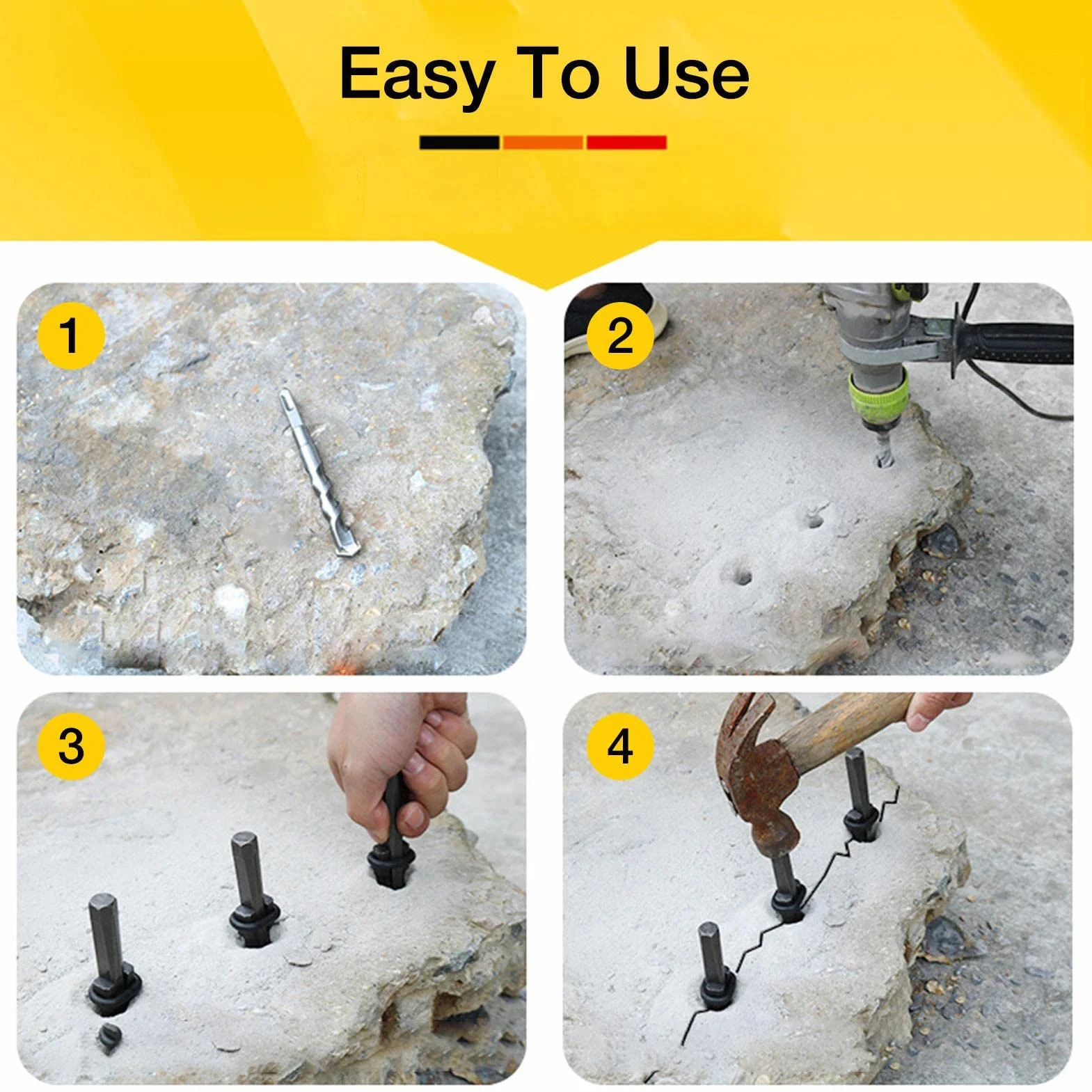 Easy To Use

1

2

3

4