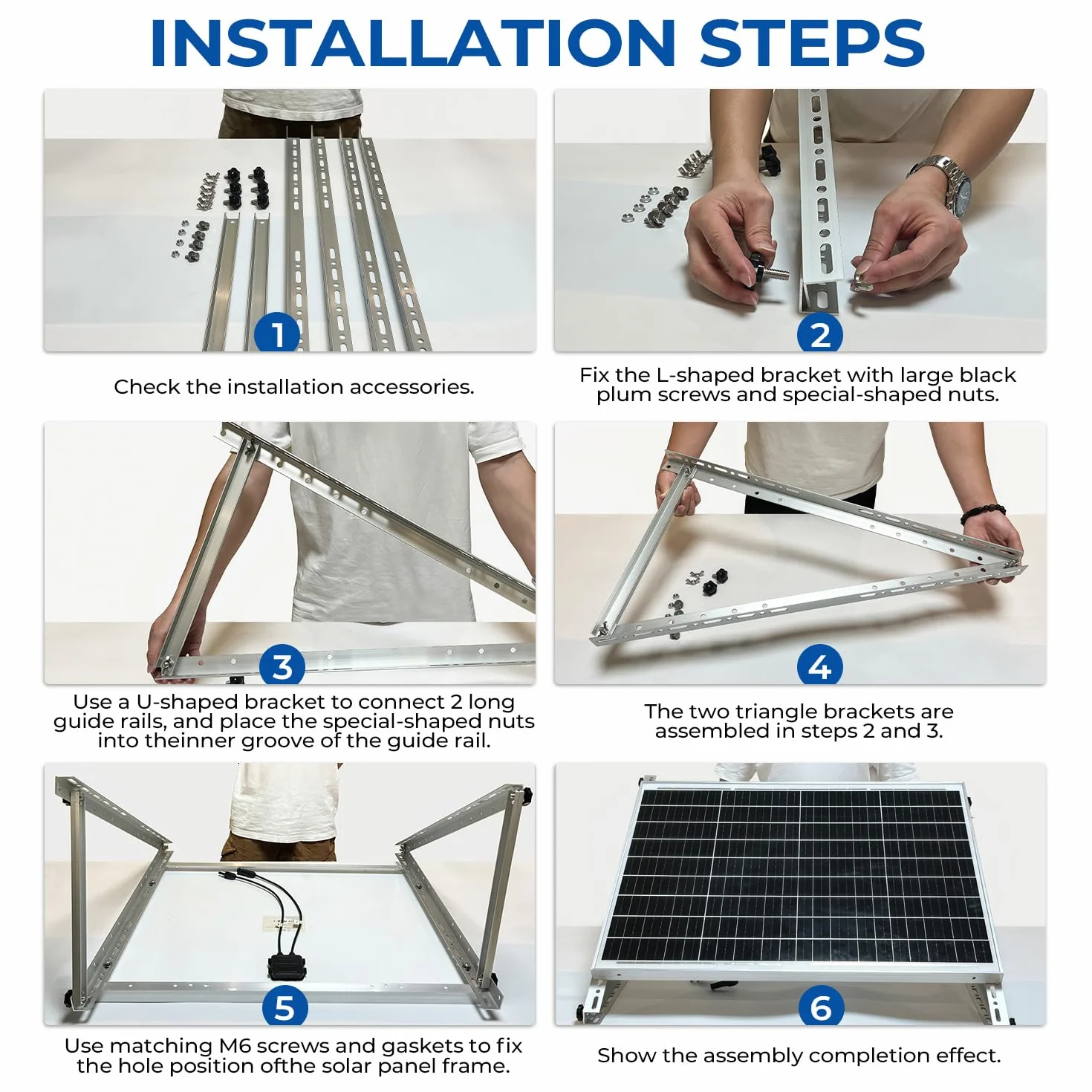 INSTALLATION STEPS

1

Check the installation accessories.

2

Fix the L-shaped bracket with large black plum screws and special-shaped nuts.

3

Use a U-shaped bracket to connect 2 long guide rails, and place the special-shaped nuts into theinner groove of the guide rail.

4

The two triangle brackets are assembled in steps 2 and 3.

5

Use matching M6 screws and gaskets to fix the hole position ofthe solar panel frame.

6

Show the assembly completion effect.