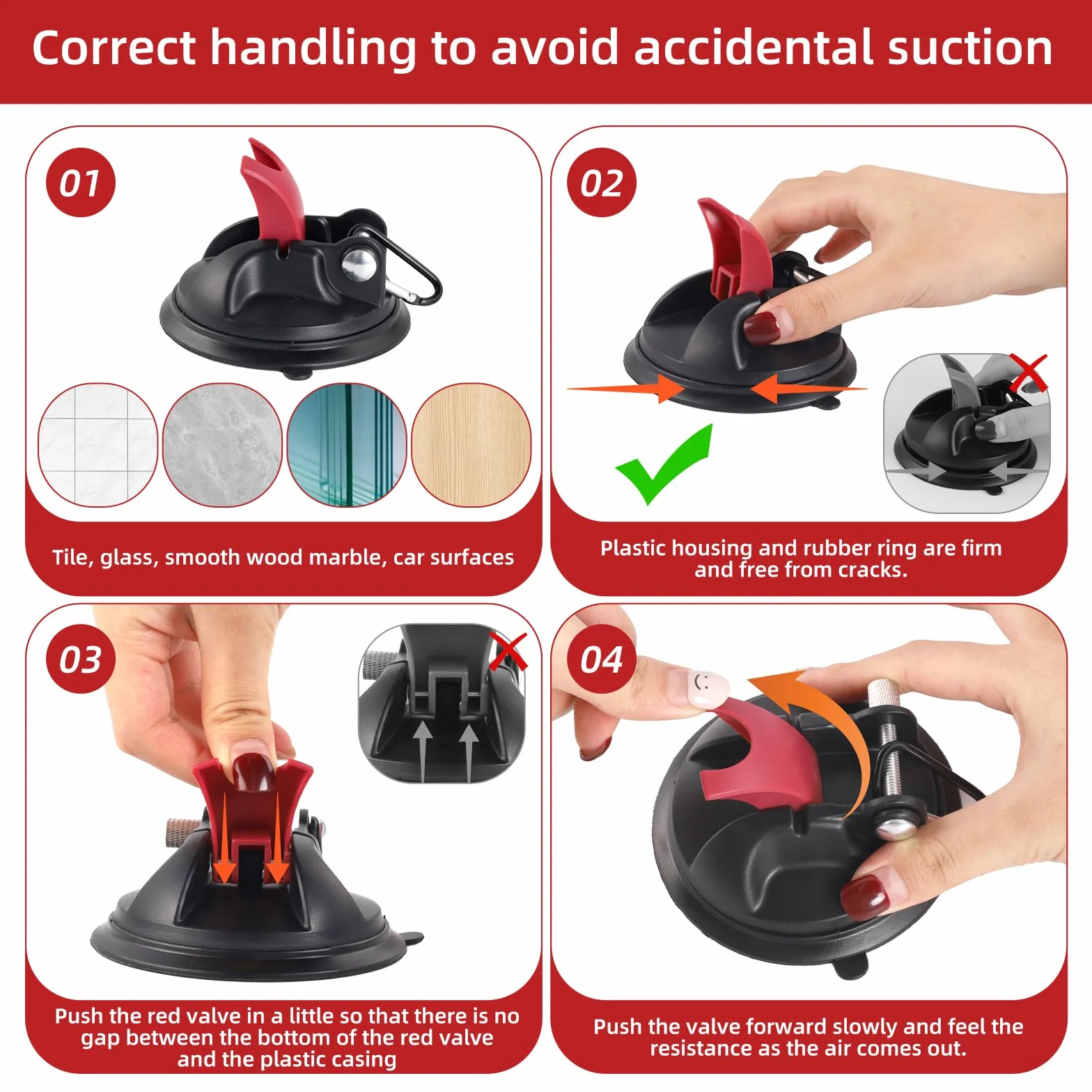 Correct handling to avoid accidental suction

01

Tile, glass, smooth wood marble, car surfaces

02

Plastic housing and rubber ring are firm and free from cracks.

03

Push the red valve in a little so that there is no gap between the bottom of the red valve and the plastic casing

04

Push the valve forward slowly and feel the resistance as the air comes out.