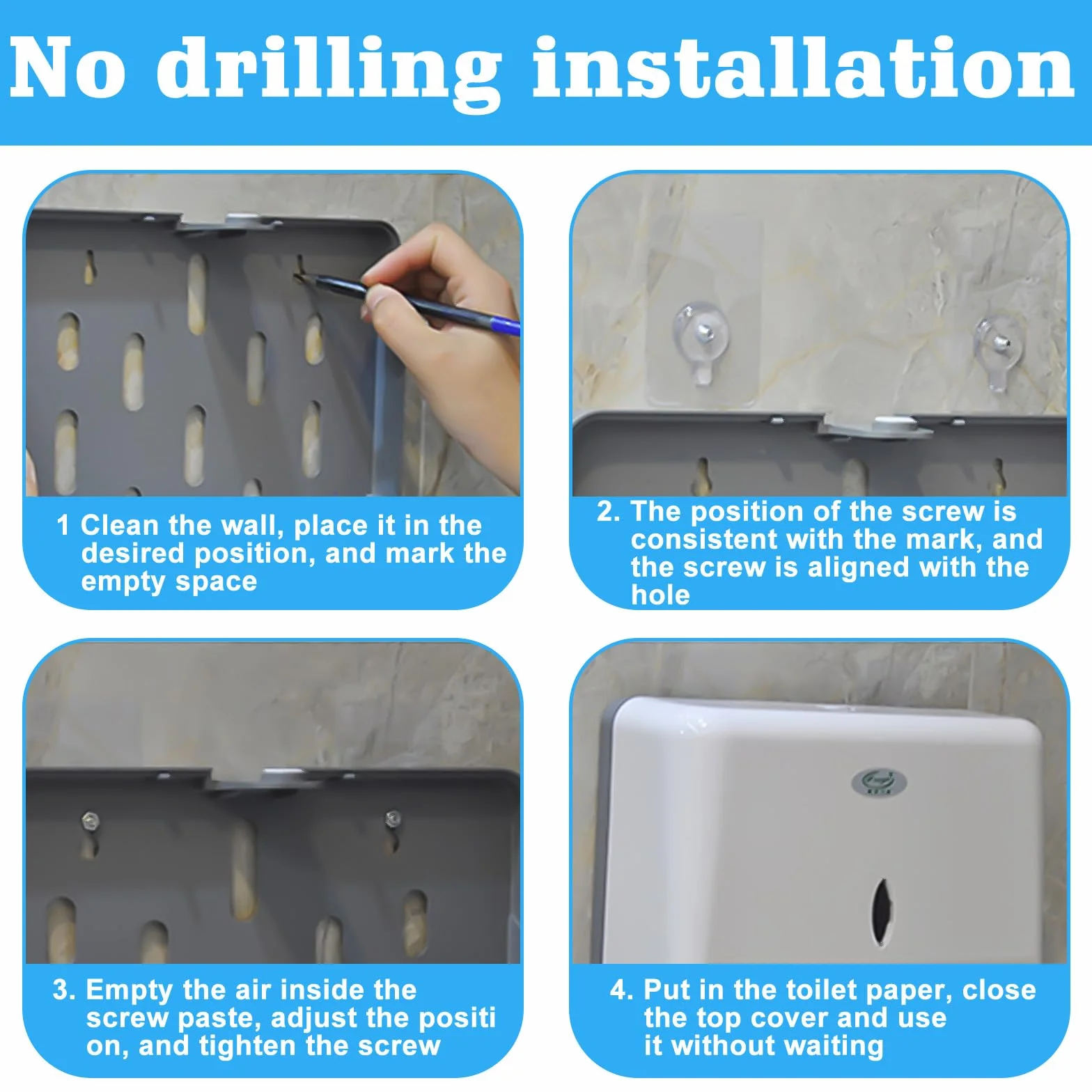 No drilling installation

1 Clean the wall, place it in the desired position, and mark the empty space

2. The position of the screw is consistent with the mark, and the screw is aligned with the hole

3. Empty the air inside the screw paste, adjust the positi on, and tighten the screw

4. Put in the toilet paper, close the top cover and use it without waiting