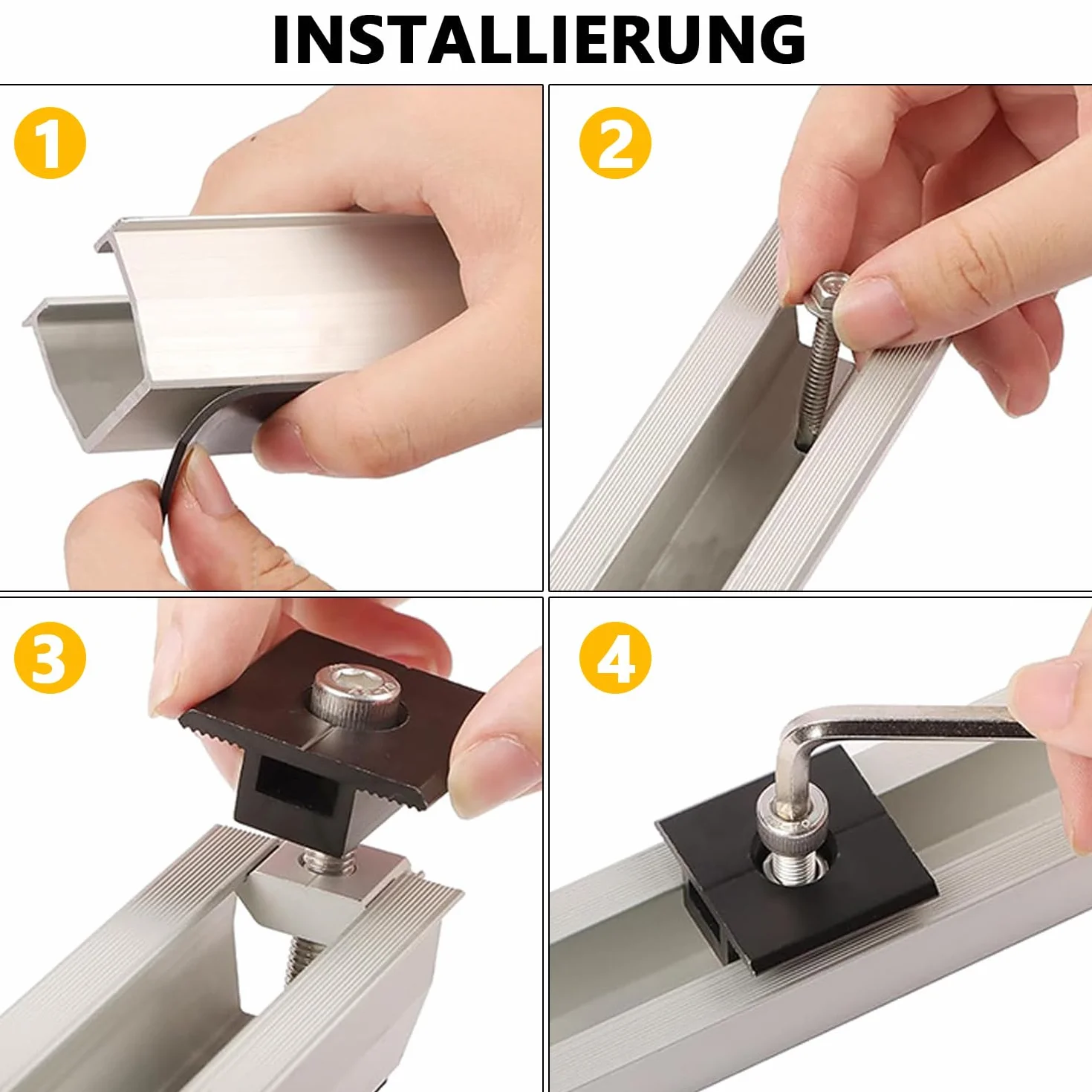 INSTALLIERUNG

1

2

3

4