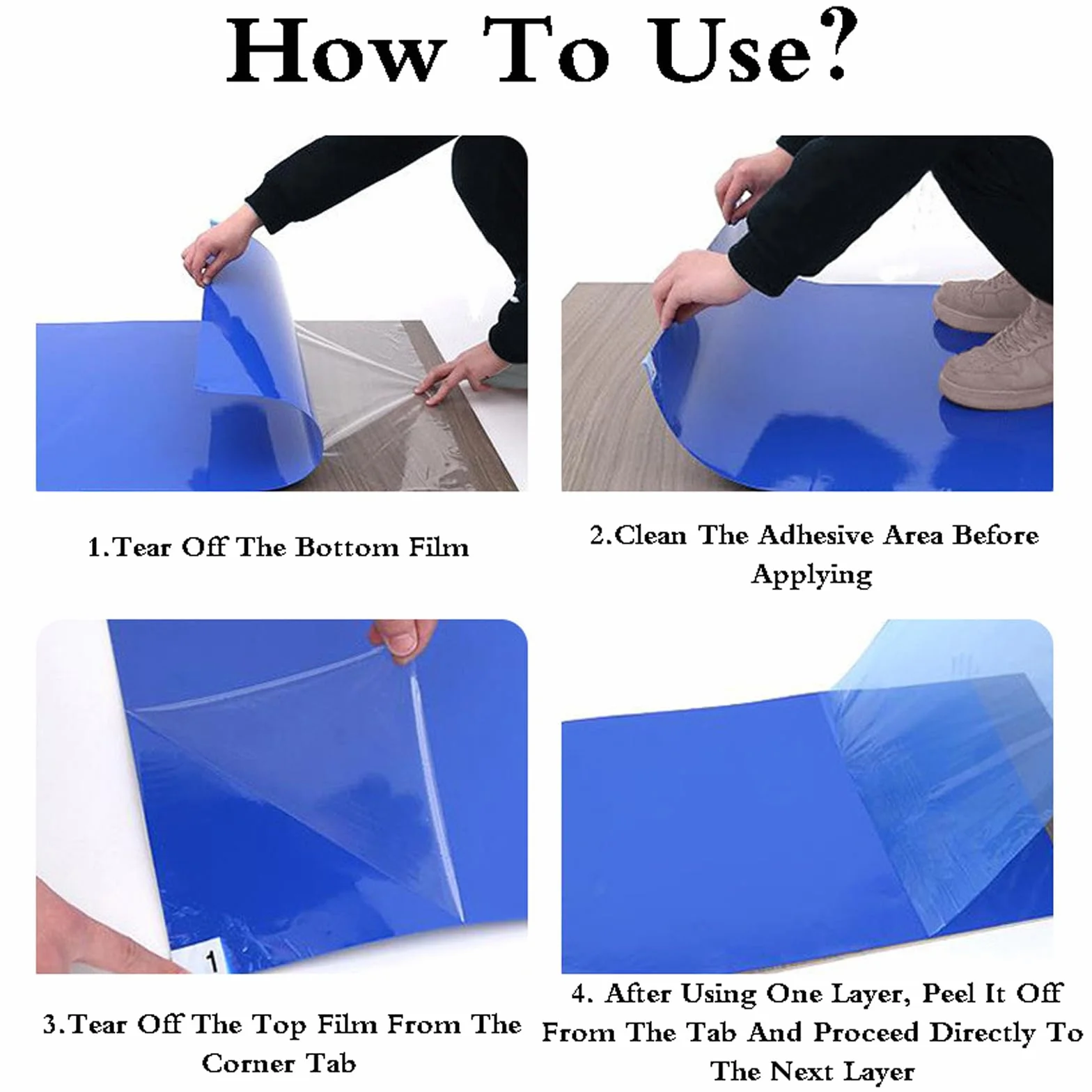 How To Use?

1.Tear Off The Bottom Film

2.Clean The Adhesive Area Before Applying

1

3.Tear Off The Top Film From The Corner Tab

4. After Using One Layer, Peel It Off From The Tab And Proceed Directly To The Next Layer