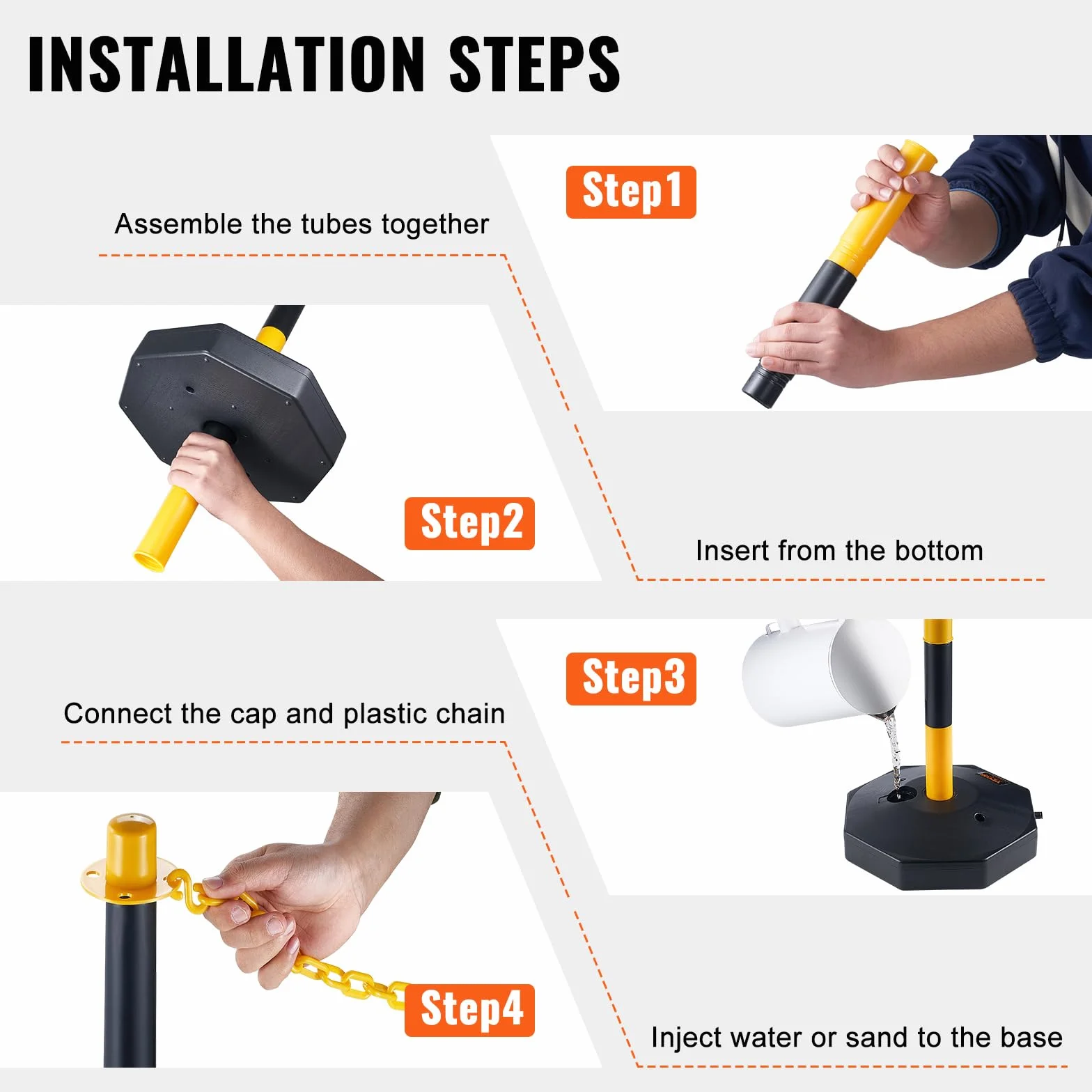 INSTALLATION STEPS

Step1

Assemble the tubes together

Step2

Insert from the bottom

Step3

Connect the cap and plastic chain

Step4

Inject water or sand to the base