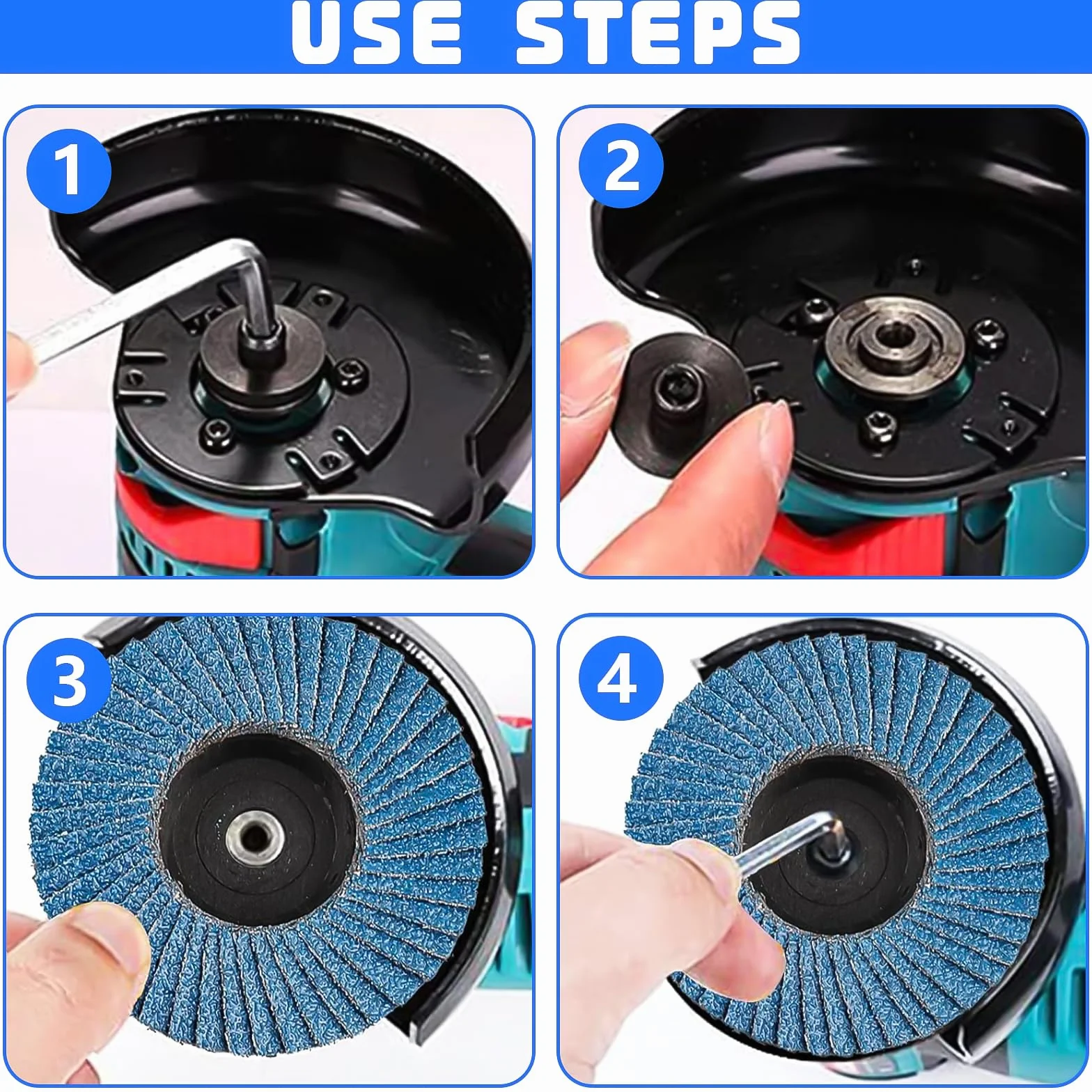 USE STEPS

1

2

3

4