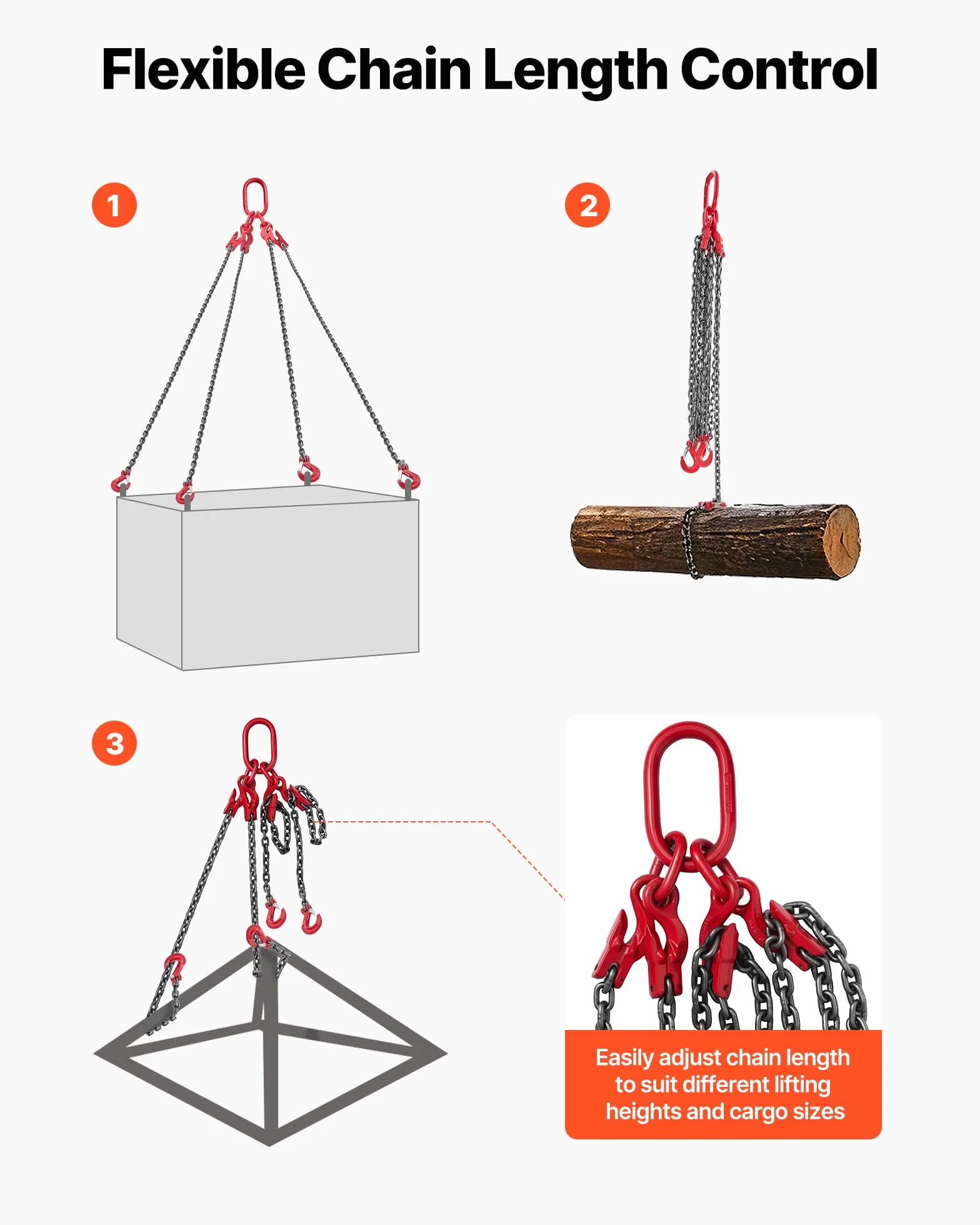 Flexible Chain Length Control

1

2

3

Easily adjust chain length to suit different lifting heights and cargo sizes