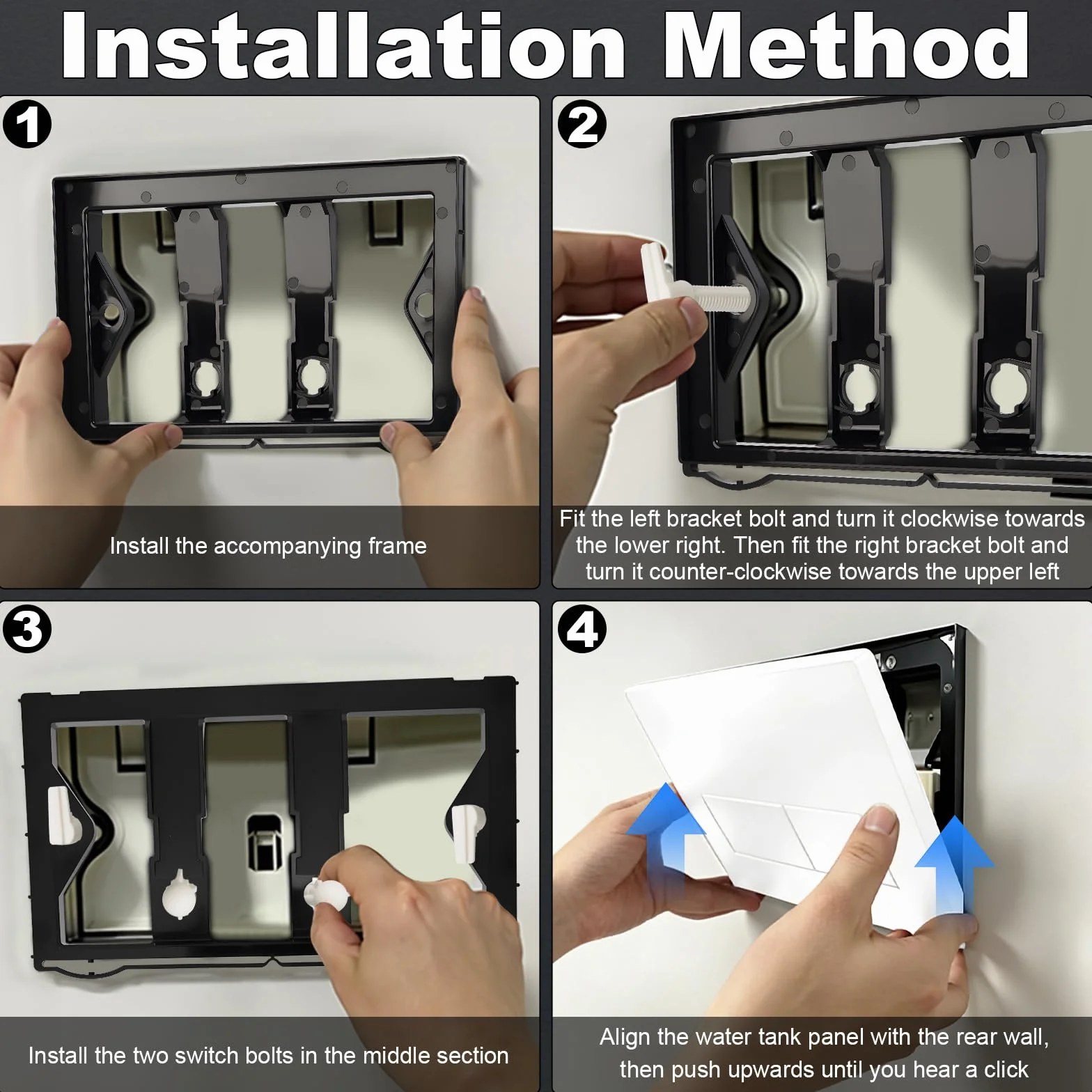 Installation Method

1

Install the accompanying frame

2

Fit the left bracket bolt and turn it clockwise towards the lower right. Then fit the right bracket bolt and turn it counter-clockwise towards the upper left

3

Install the two switch bolts in the middle section

4

Align the water tank panel with the rear wall, then push upwards until you hear a click