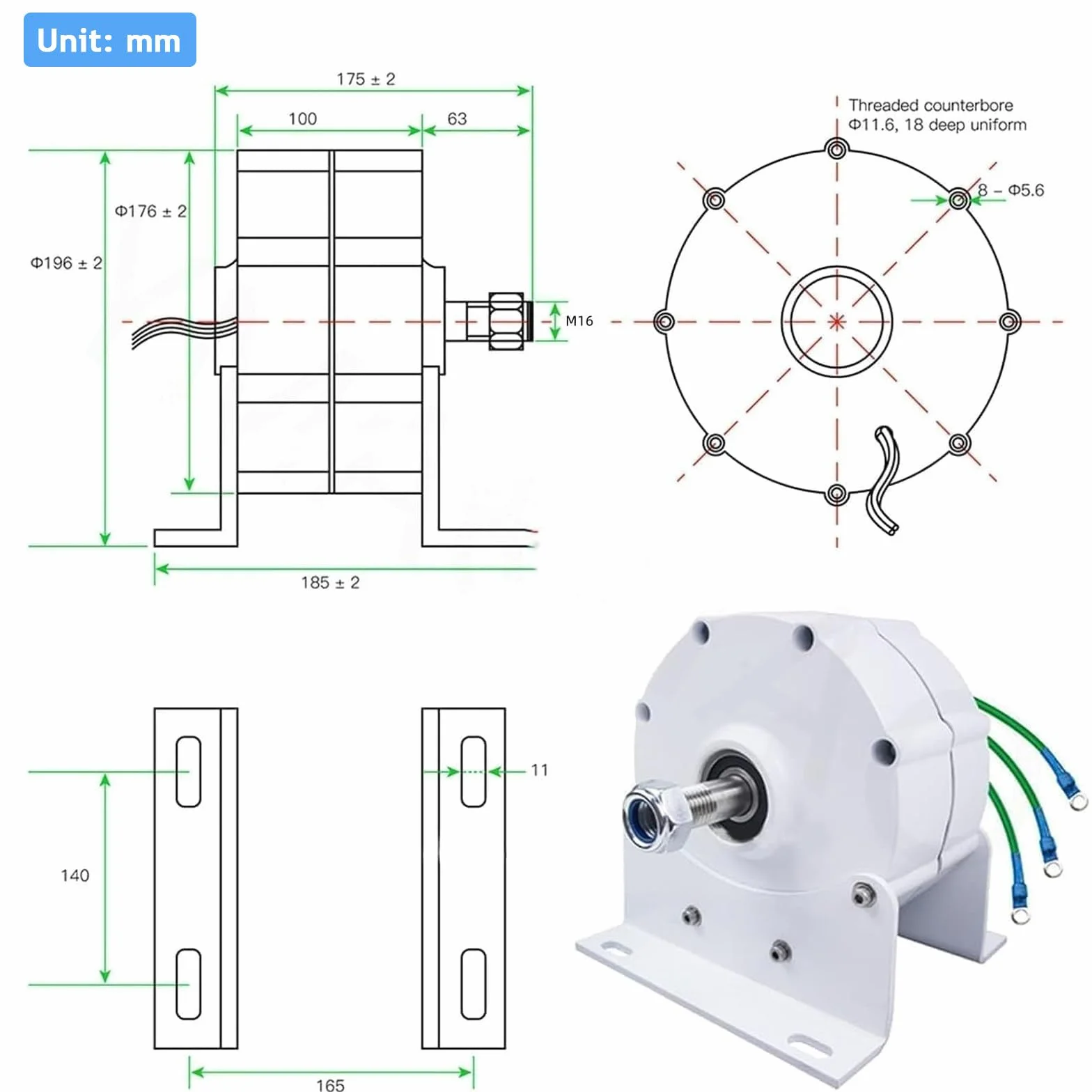 Unit: mm

175 ± 2

100

63

Φ176 ± 2

Φ196 ± 2

M16

185 ± 2

Threaded counterbore
Φ11.6, 18 deep uniform

8 – Φ5.6

11

140

165