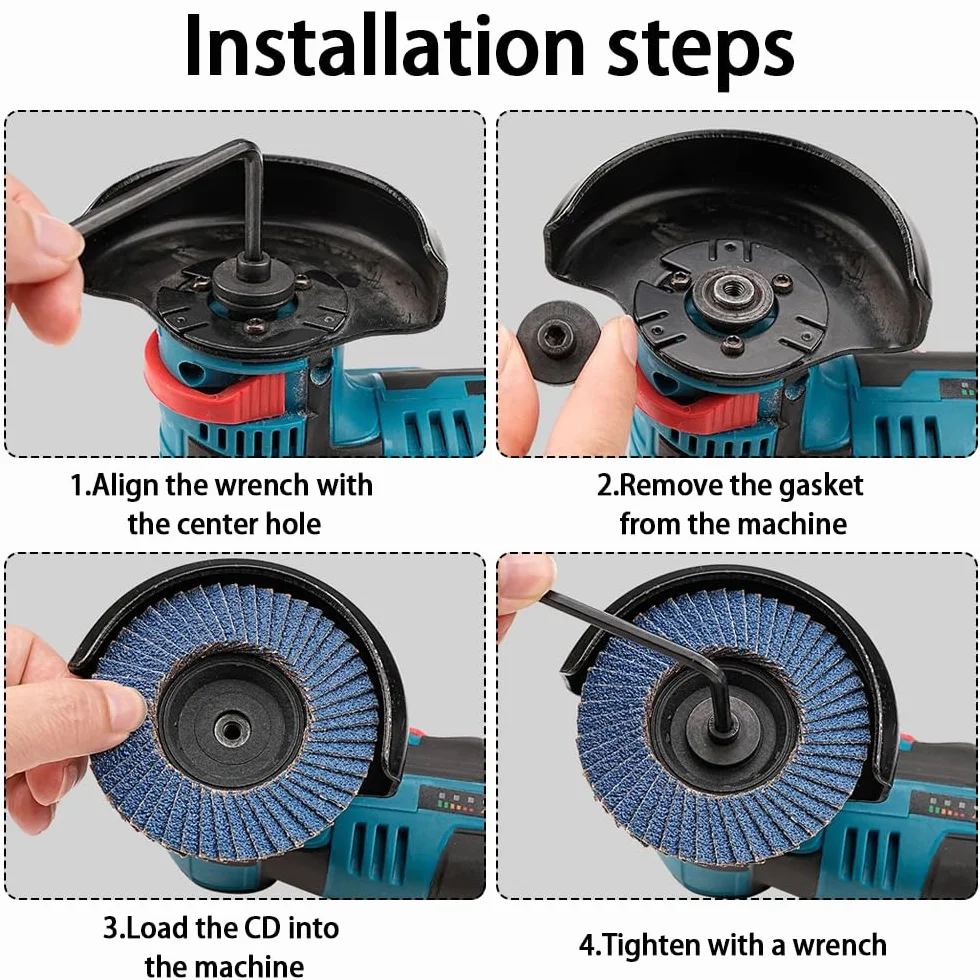 Installation steps

1.Align the wrench with the center hole

2.Remove the gasket from the machine

3.Load the CD into the machine

4.Tighten with a wrench