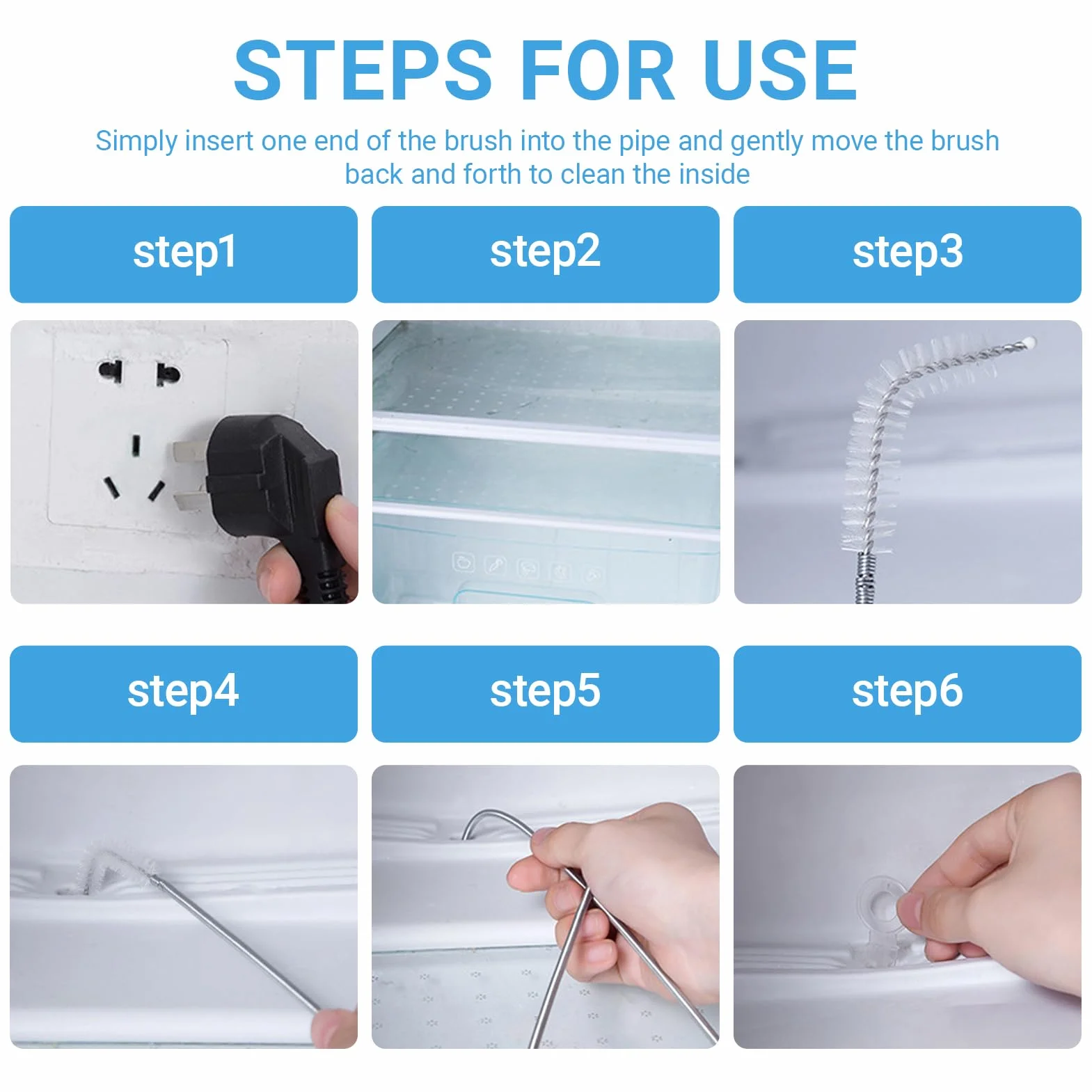 STEPS FOR USE

Simply insert one end of the brush into the pipe and gently move the brush back and forth to clean the inside

step1

step2

step3

step4

step5

step6