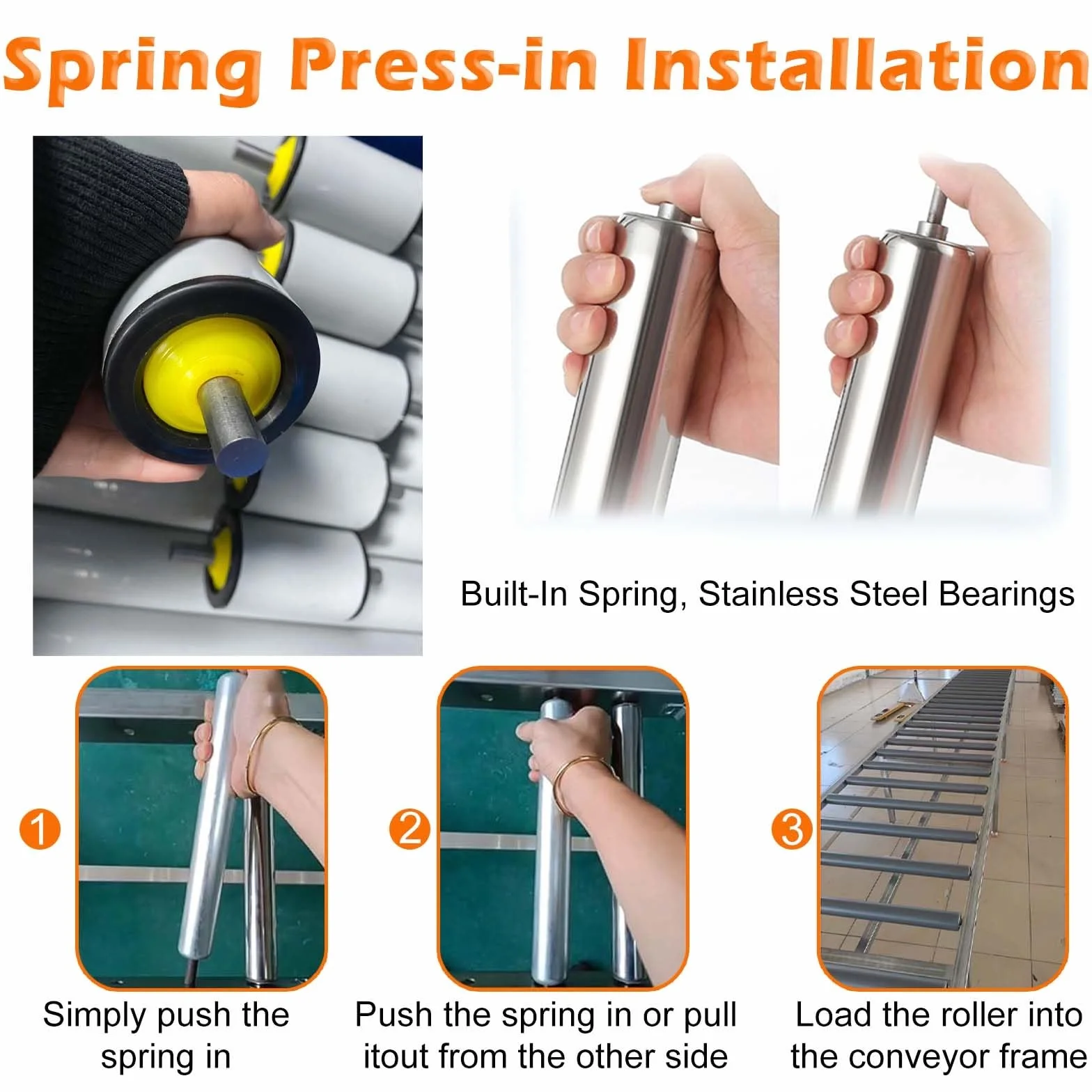 Spring Press-in Installation

Built-In Spring, Stainless Steel Bearings

1

Simply push the spring in

2

Push the spring in or pull itout from the other side

3

Load the roller into the conveyor frame