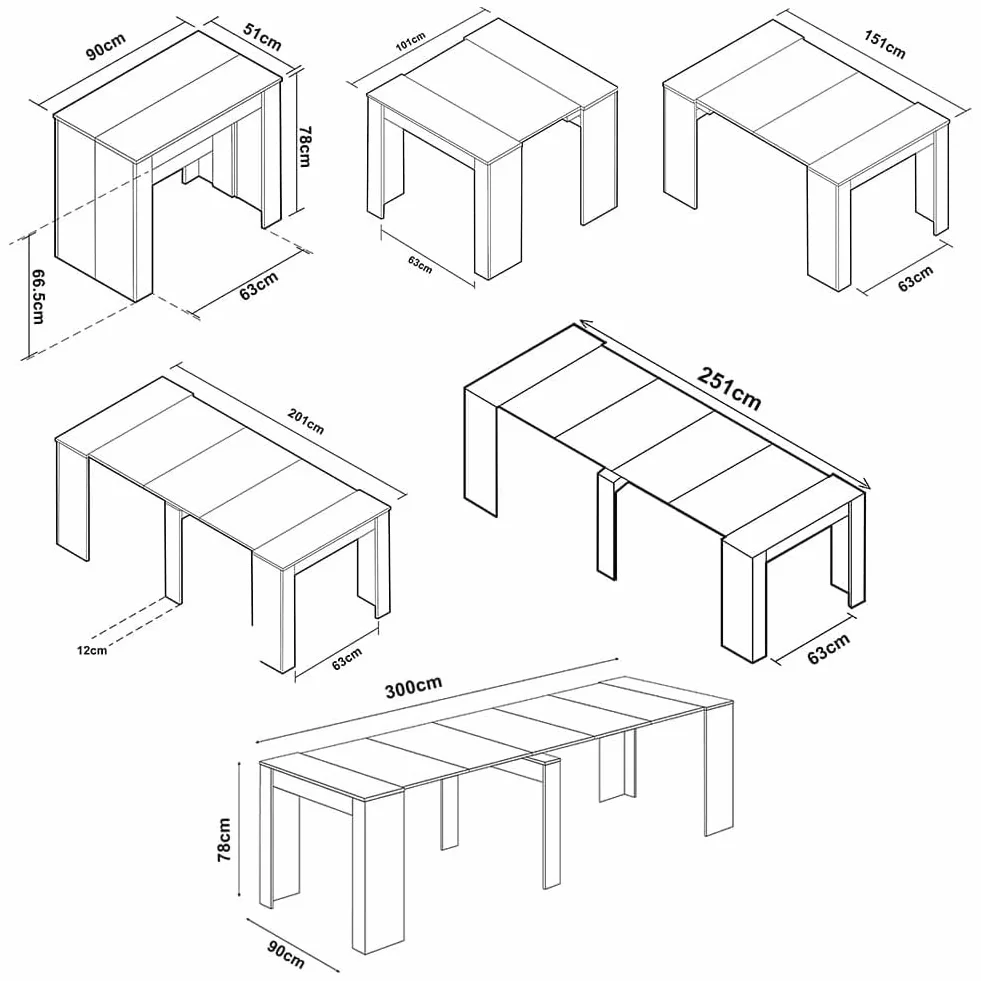 90cm
51cm
78cm
66.5cm
63cm
101cm
63cm
151cm
63cm
201cm
12cm
63cm
251cm
63cm
300cm
78cm
90cm