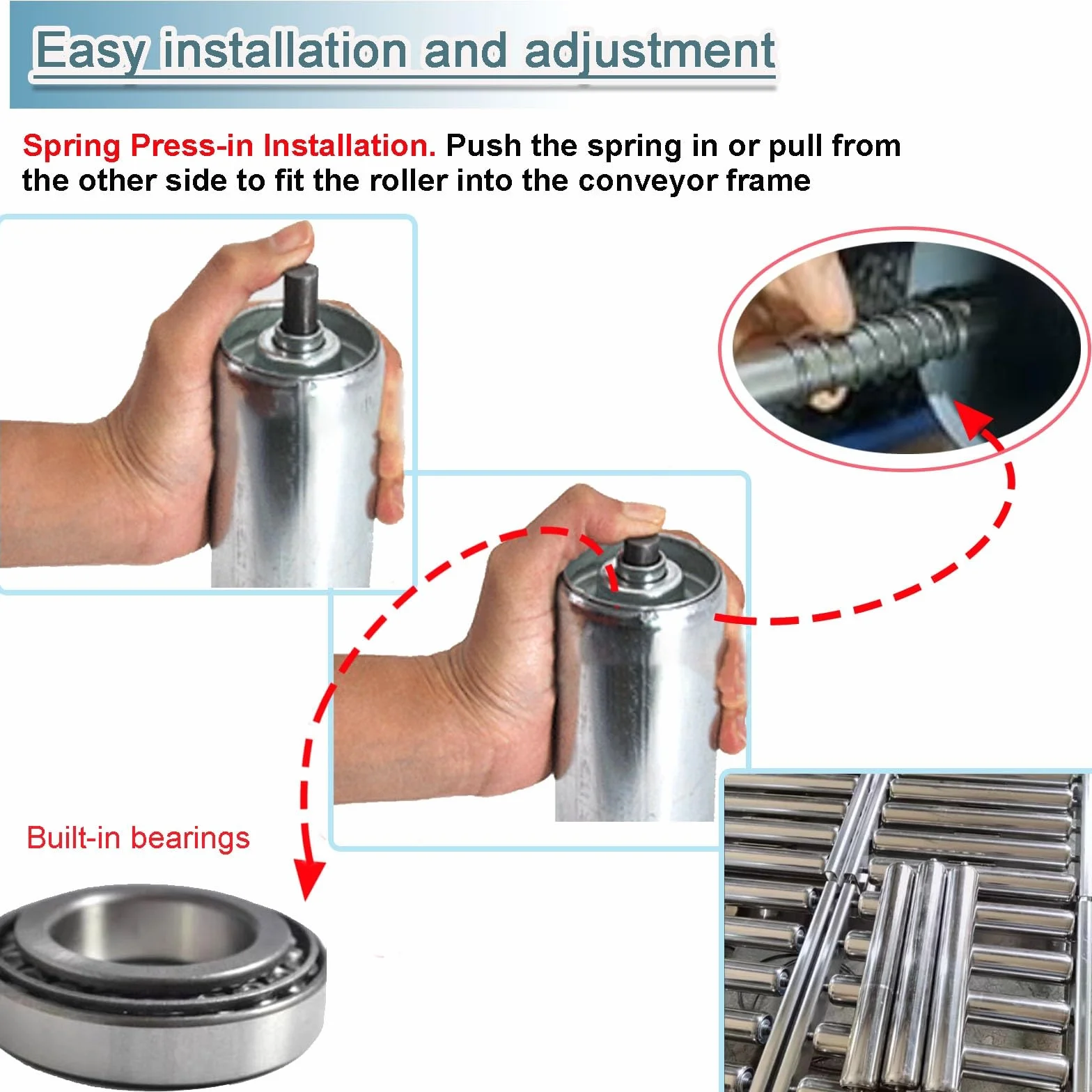 Easy installation and adjustment

Spring Press-in Installation. Push the spring in or pull from the other side to fit the roller into the conveyor frame

Built-in bearings