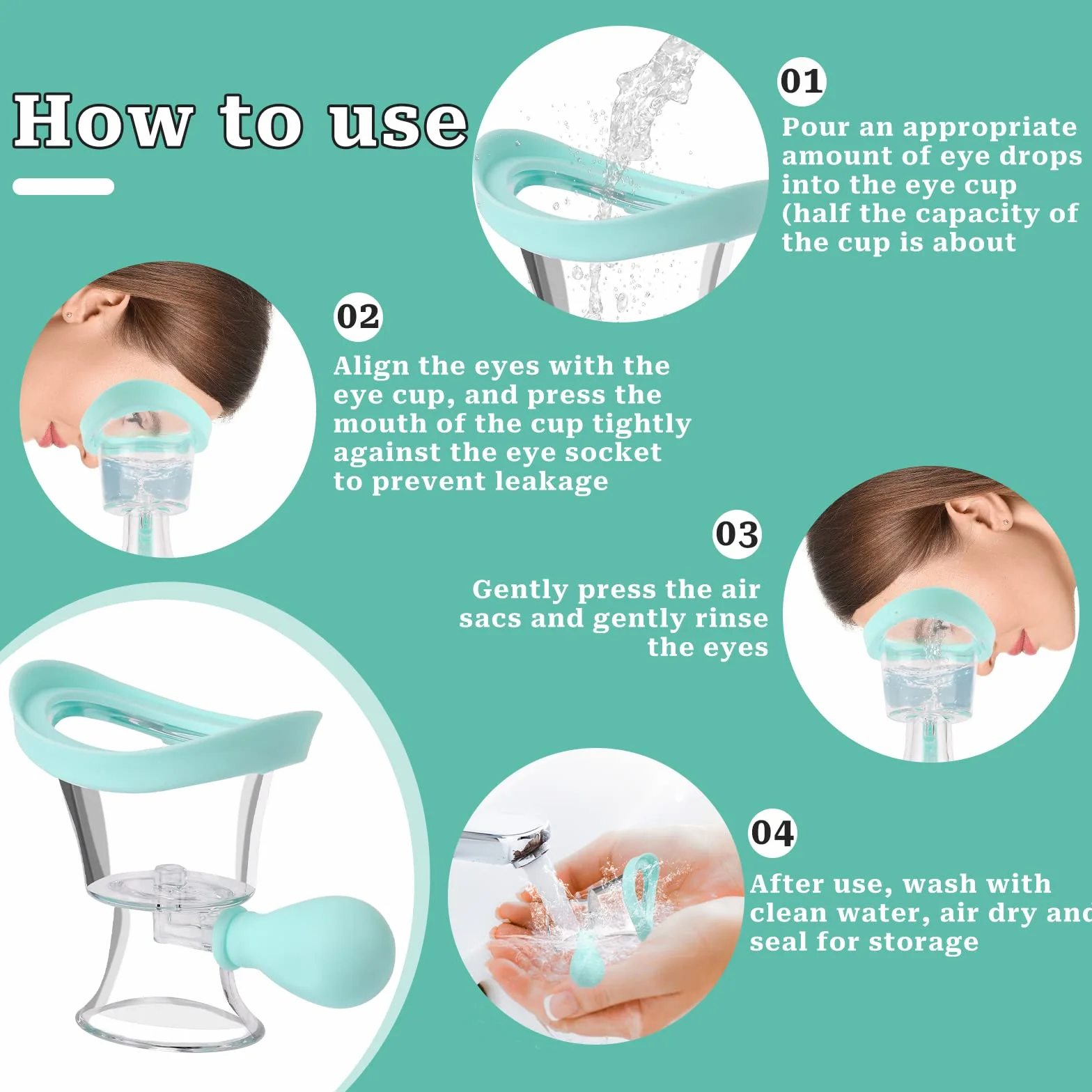 How to use

01
Pour an appropriate amount of eye drops into the eye cup (half the capacity of the cup is about

02
Align the eyes with the eye cup, and press the mouth of the cup tightly against the eye socket to prevent leakage

03
Gently press the air sacs and gently rinse the eyes

04
After use, wash with clean water, air dry and seal for storage