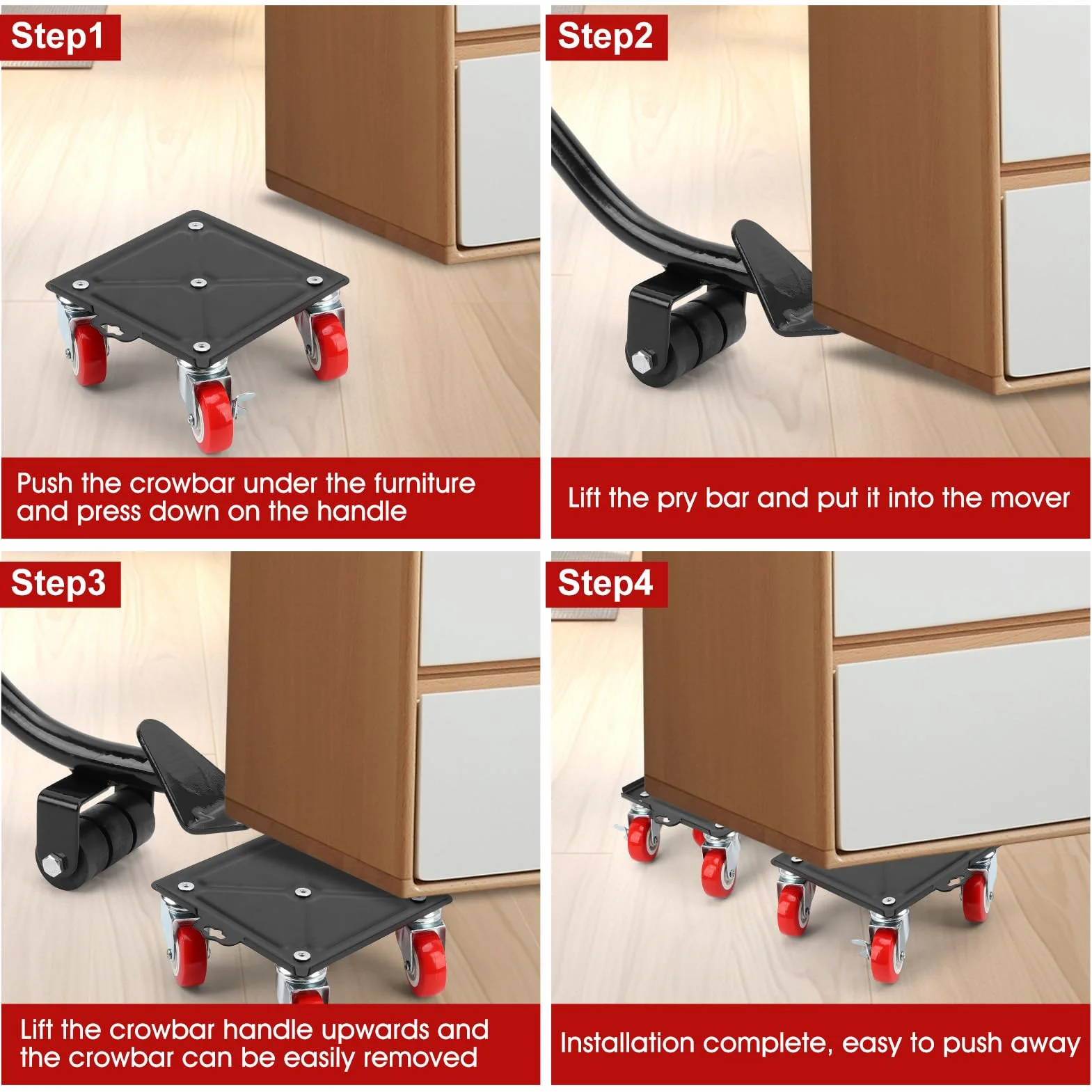 Step1

Push the crowbar under the furniture and press down on the handle

Step2

Lift the pry bar and put it into the mover

Step3

Lift the crowbar handle upwards and the crowbar can be easily removed

Step4

Installation complete, easy to push away