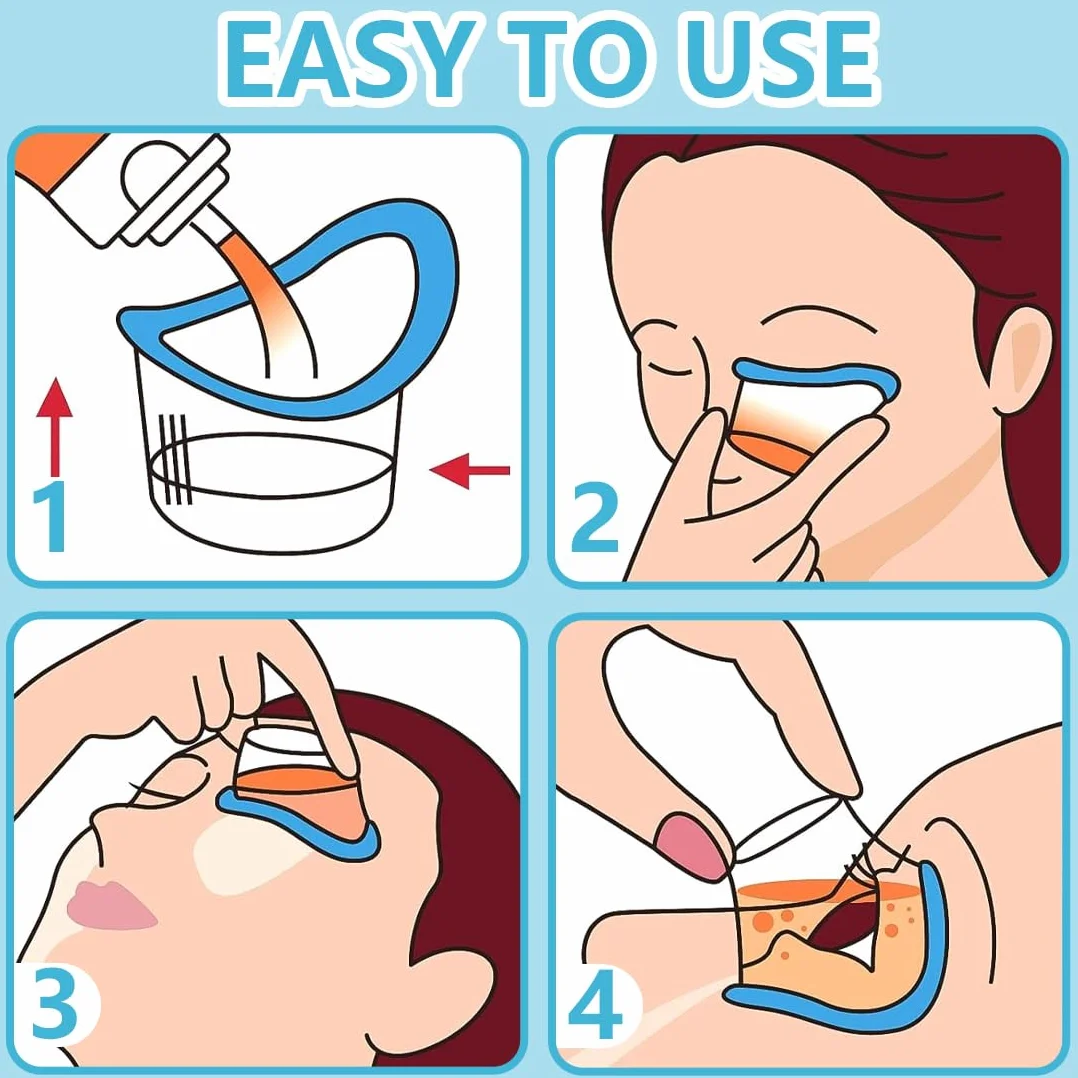 EASY TO USE

1

2

3

4