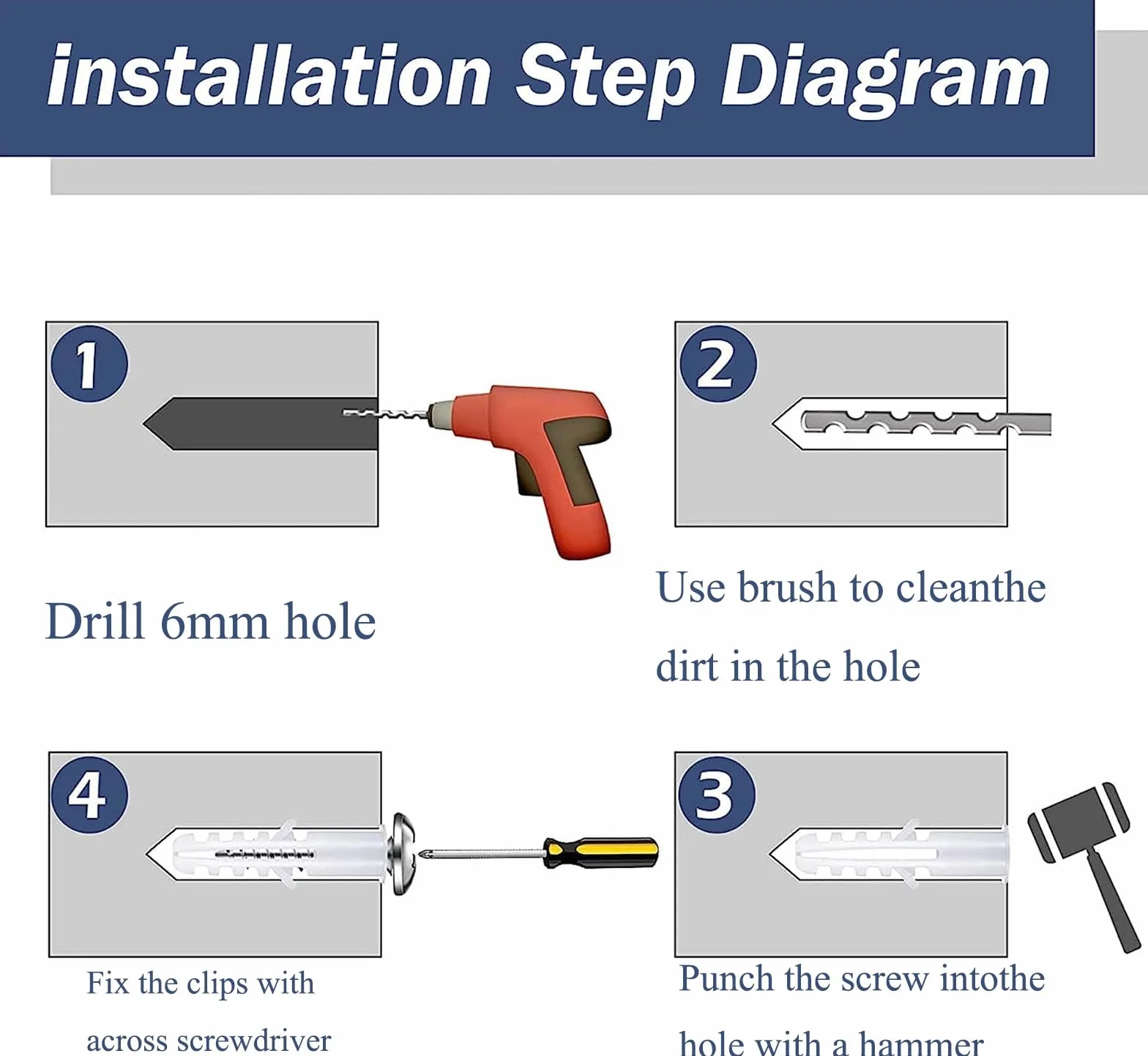 installation Step Diagram

1

Drill 6mm hole

2

Use brush to cleanthe dirt in the hole

4

Fix the clips with across screwdriver

3

Punch the screw intothe hole with a hammer