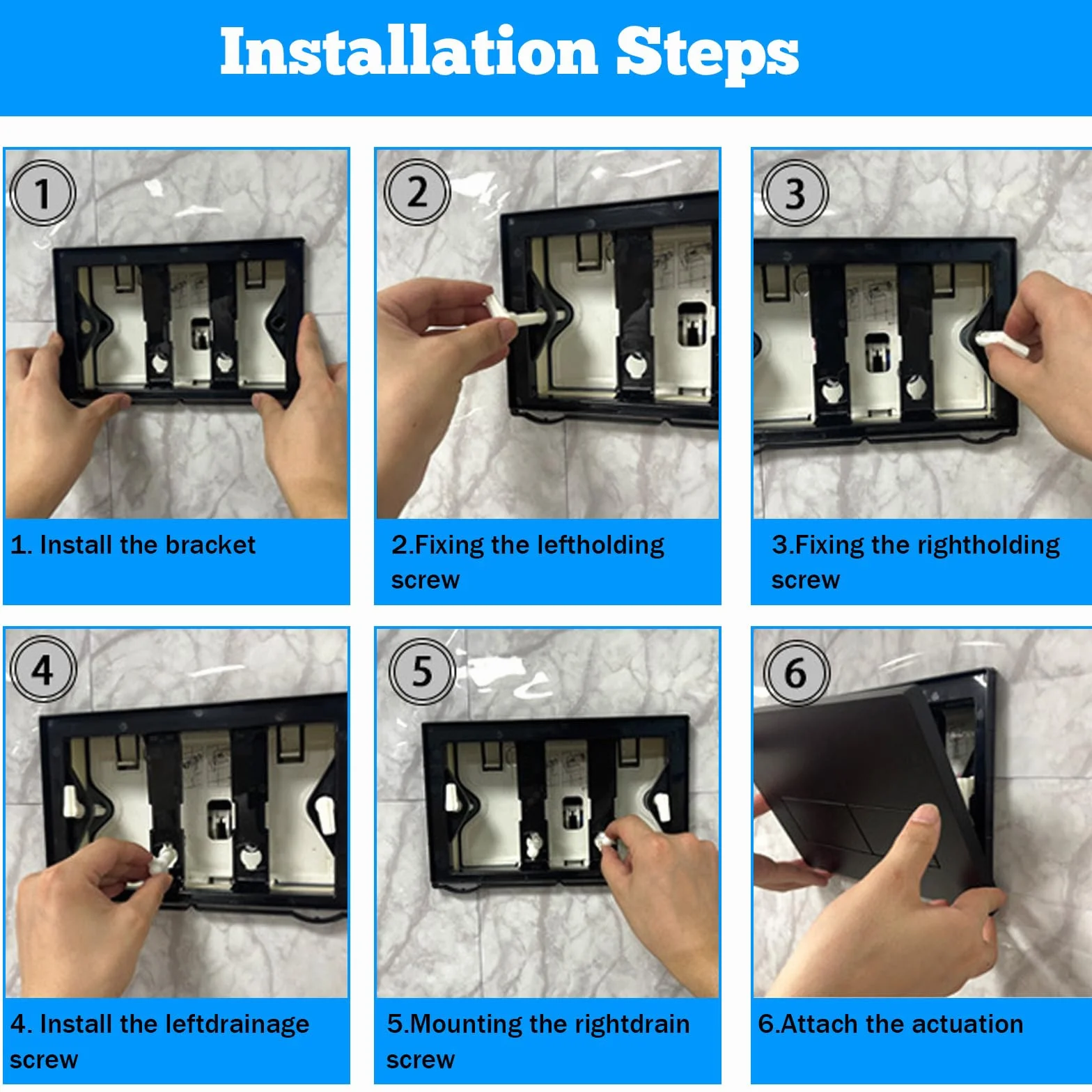 Installation Steps

1

1. Install the bracket

2

2.Fixing the leftholding screw

3

3.Fixing the rightholding screw

4

4. Install the leftdrainage screw

5

5.Mounting the rightdrain screw

6

6.Attach the actuation