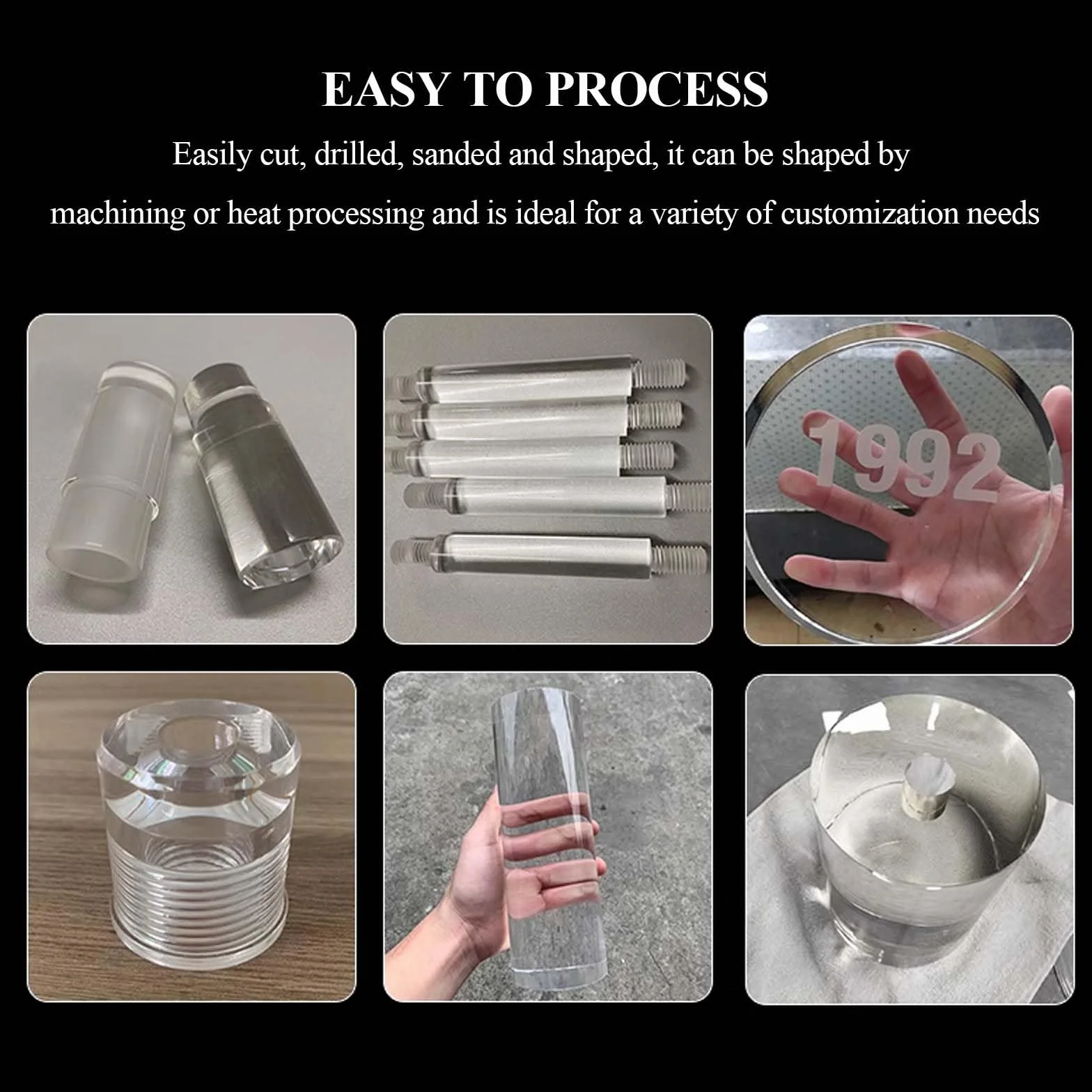 EASY TO PROCESS

Easily cut, drilled, sanded and shaped, it can be shaped by machining or heat processing and is ideal for a variety of customization needs

1992