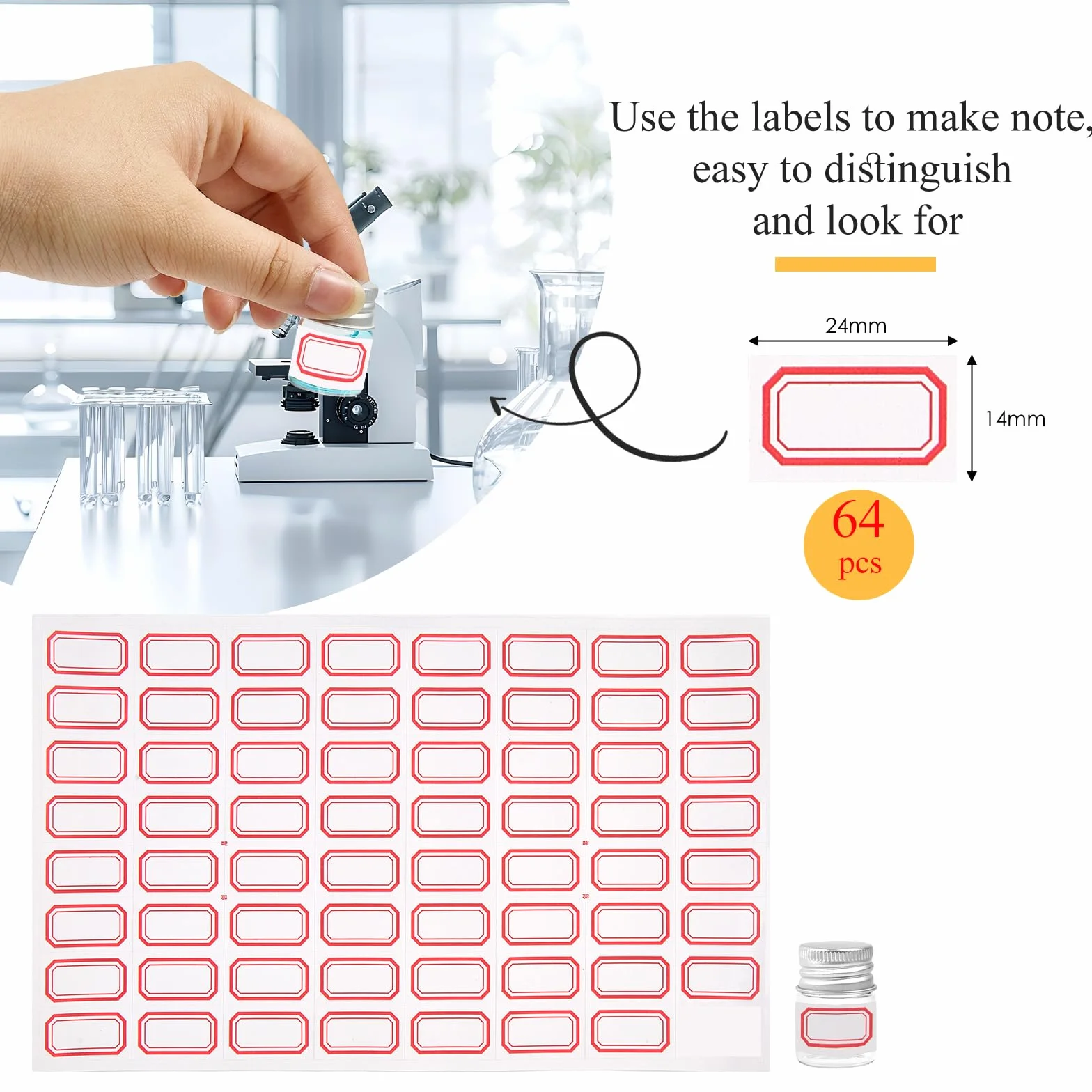 Use the labels to make note, easy to distinguish and look for

24mm

14mm

64 pcs