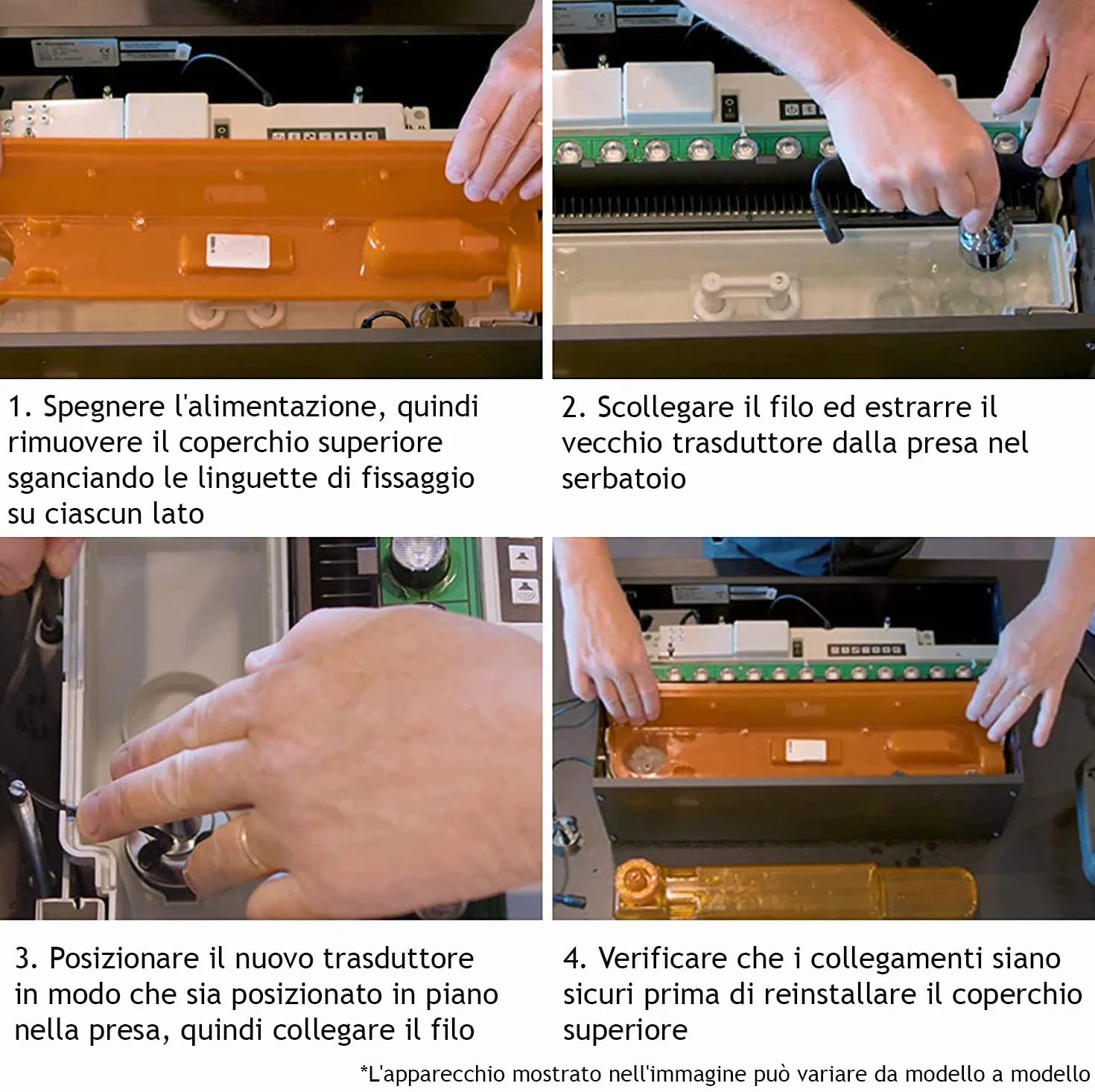 1. Spegnere l'alimentazione, quindi rimuovere il coperchio superiore sganciando le linguette di fissaggio su ciascun lato

2. Scollegare il filo ed estrarre il vecchio trasduttore dalla presa nel serbatoio

3. Posizionare il nuovo trasduttore in modo che sia posizionato in piano nella presa, quindi collegare il filo

4. Verificare che i collegamenti siano sicuri prima di reinstallare il coperchio superiore

*L'apparecchio mostrato nell'immagine può variare da modello a modello