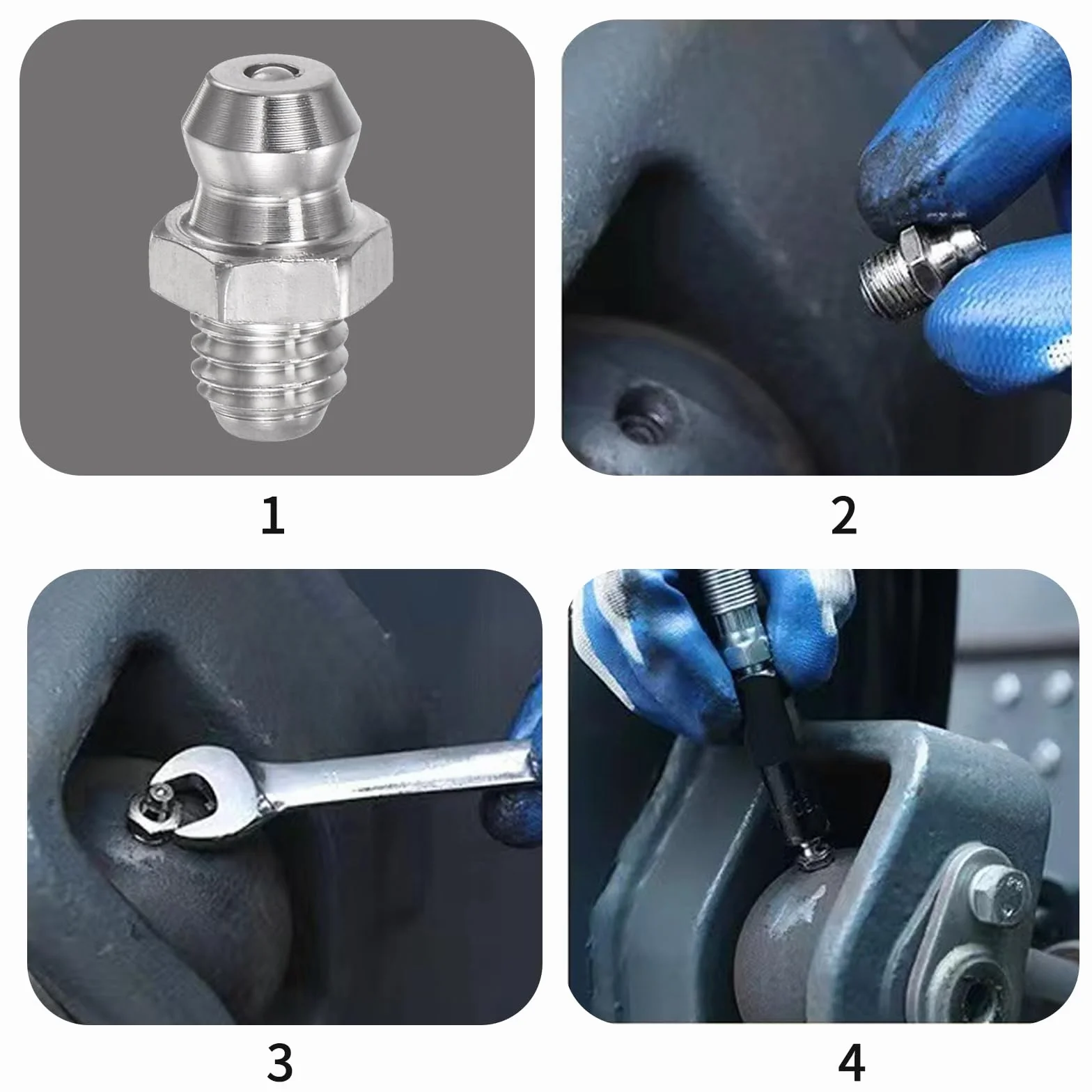 1

2

3

4