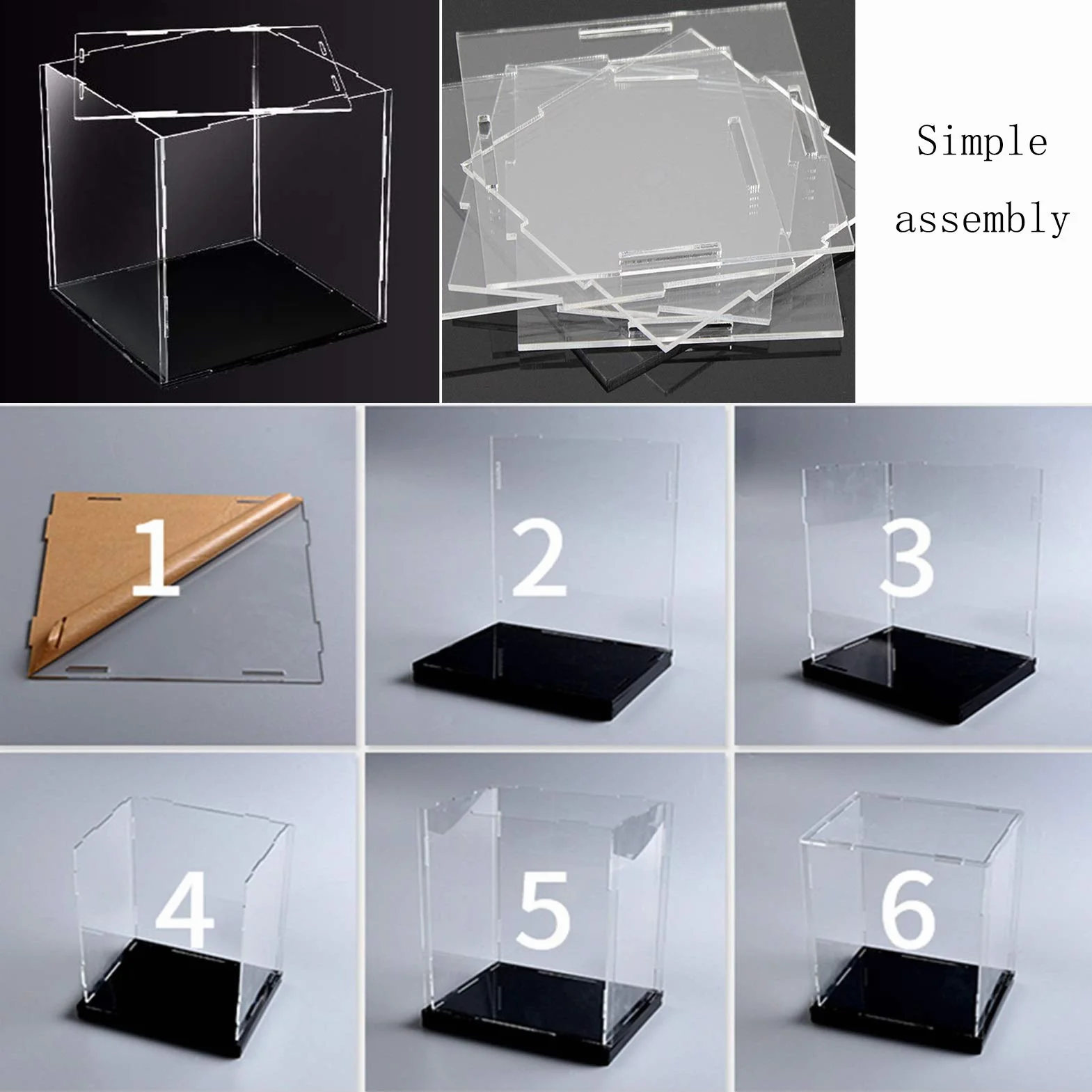 Simple assembly

1

2

3

4

5

6