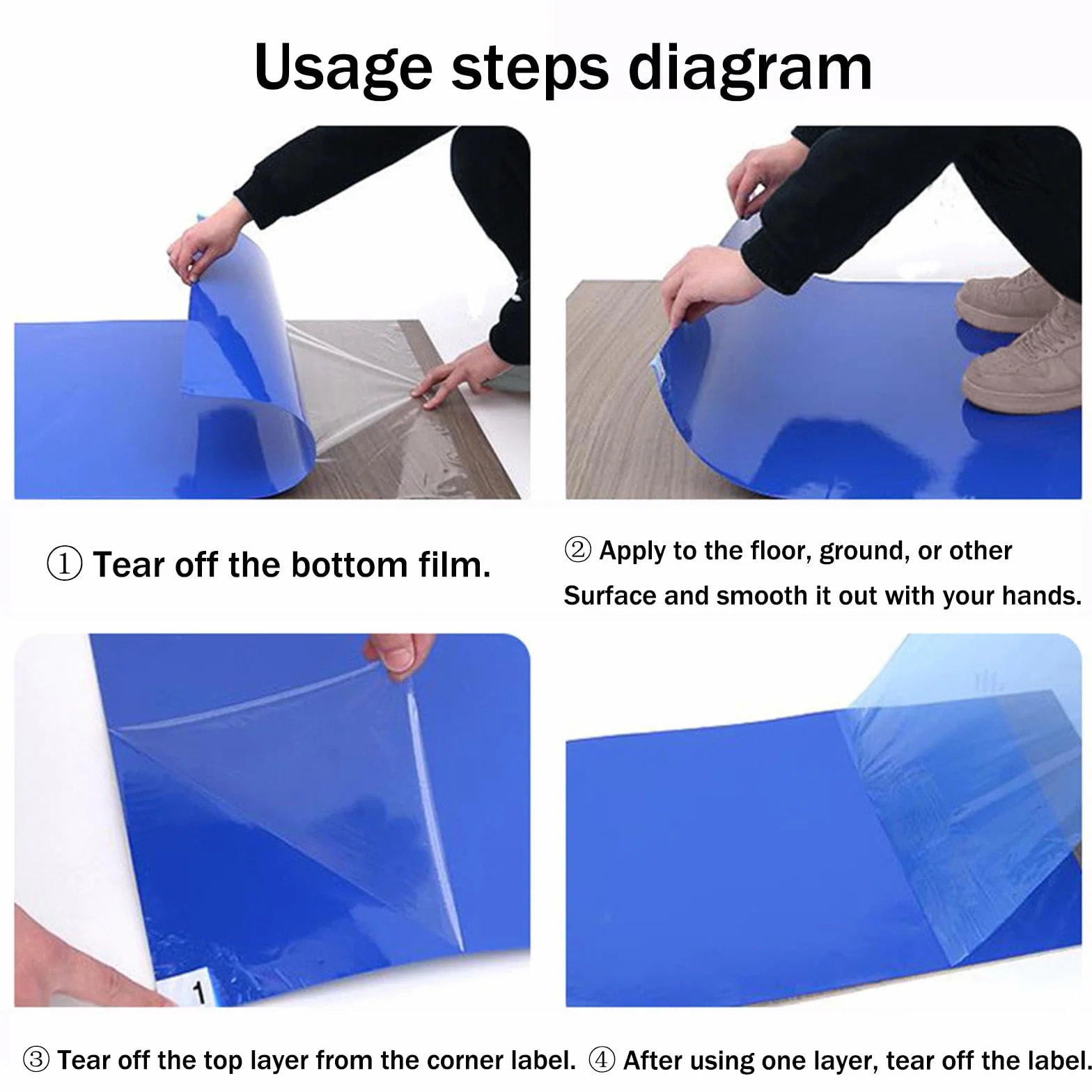 Usage steps diagram

① Tear off the bottom film.

② Apply to the floor, ground, or other Surface and smooth it out with your hands.

1

③ Tear off the top layer from the corner label.

④ After using one layer, tear off the label.