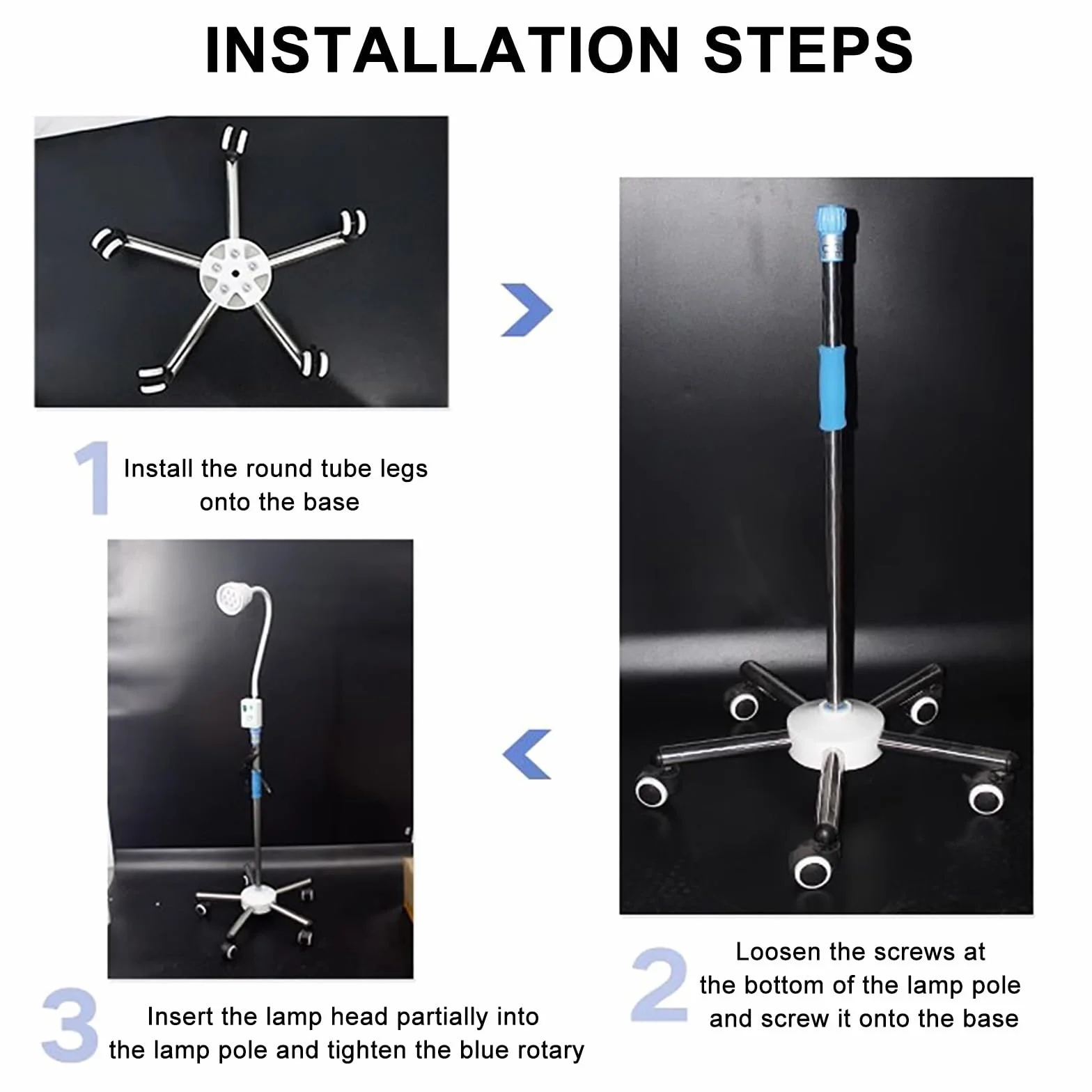 INSTALLATION STEPS

1 Install the round tube legs onto the base

2 Loosen the screws at the bottom of the lamp pole and screw it onto the base

3 Insert the lamp head partially into the lamp pole and tighten the blue rotary