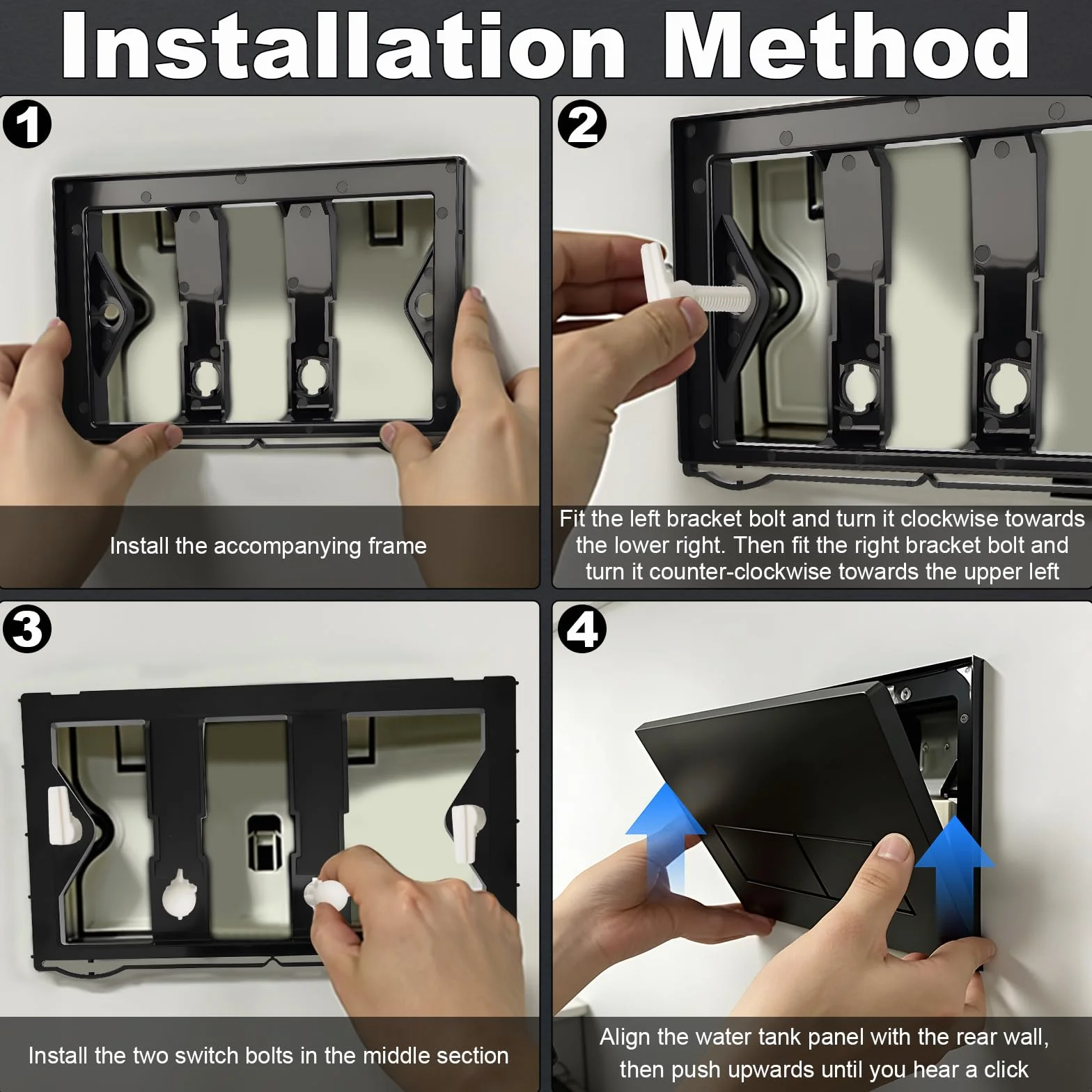 Installation Method

1

Install the accompanying frame

2

Fit the left bracket bolt and turn it clockwise towards the lower right. Then fit the right bracket bolt and turn it counter-clockwise towards the upper left

3

Install the two switch bolts in the middle section

4

Align the water tank panel with the rear wall, then push upwards until you hear a click