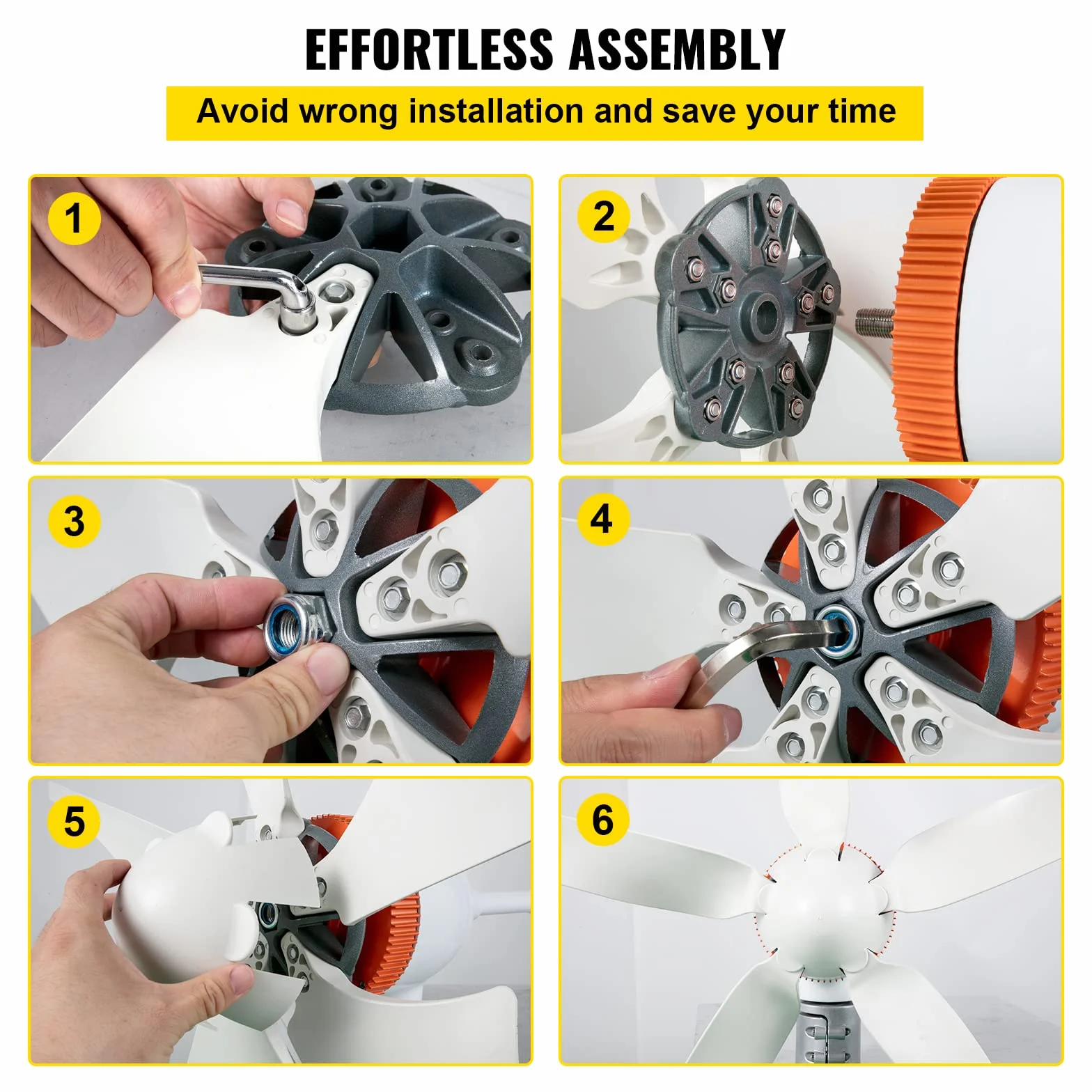 EFFORTLESS ASSEMBLY

Avoid wrong installation and save your time

1

2

3

4

5

6