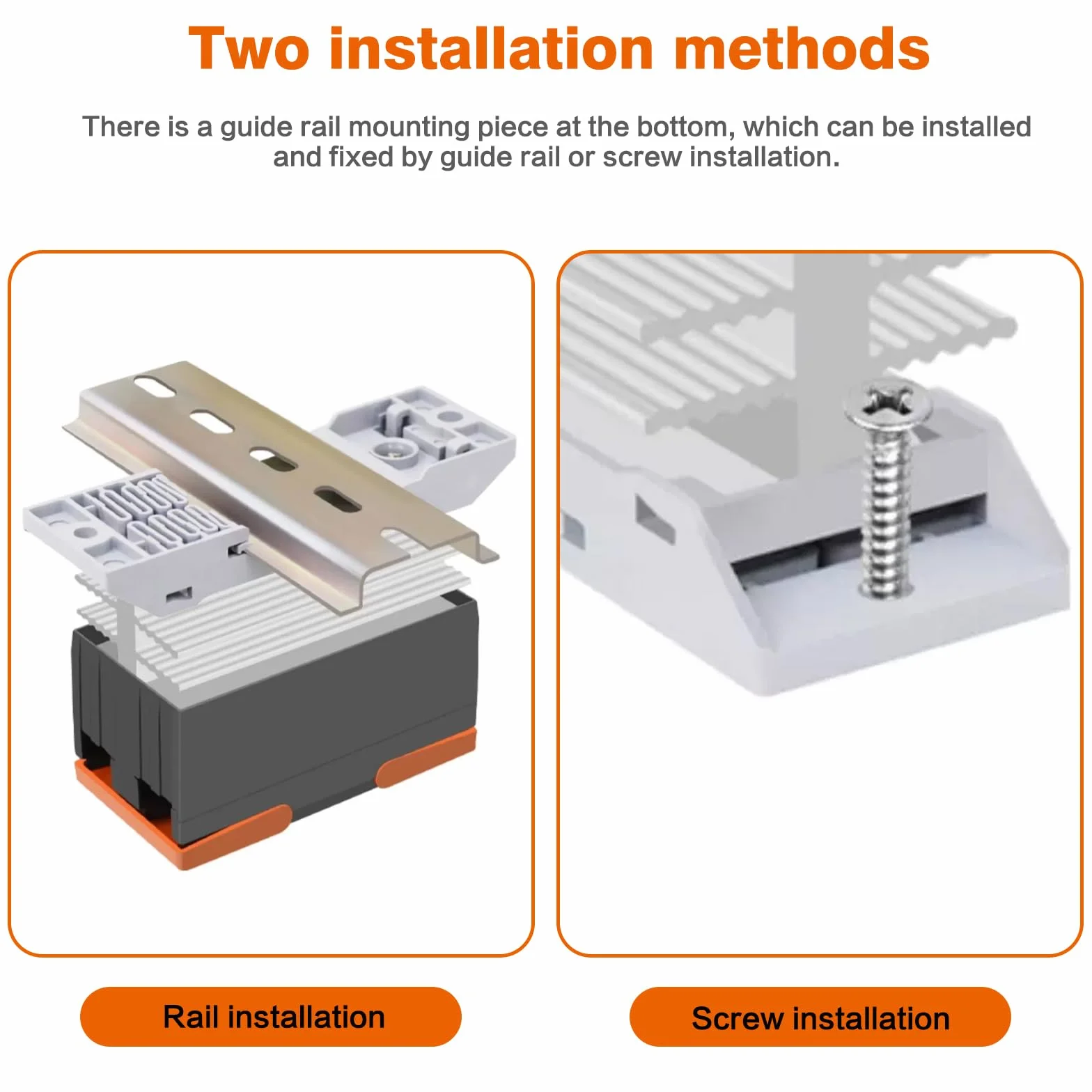 Two installation methods

There is a guide rail mounting piece at the bottom, which can be installed and fixed by guide rail or screw installation.

Rail installation

Screw installation