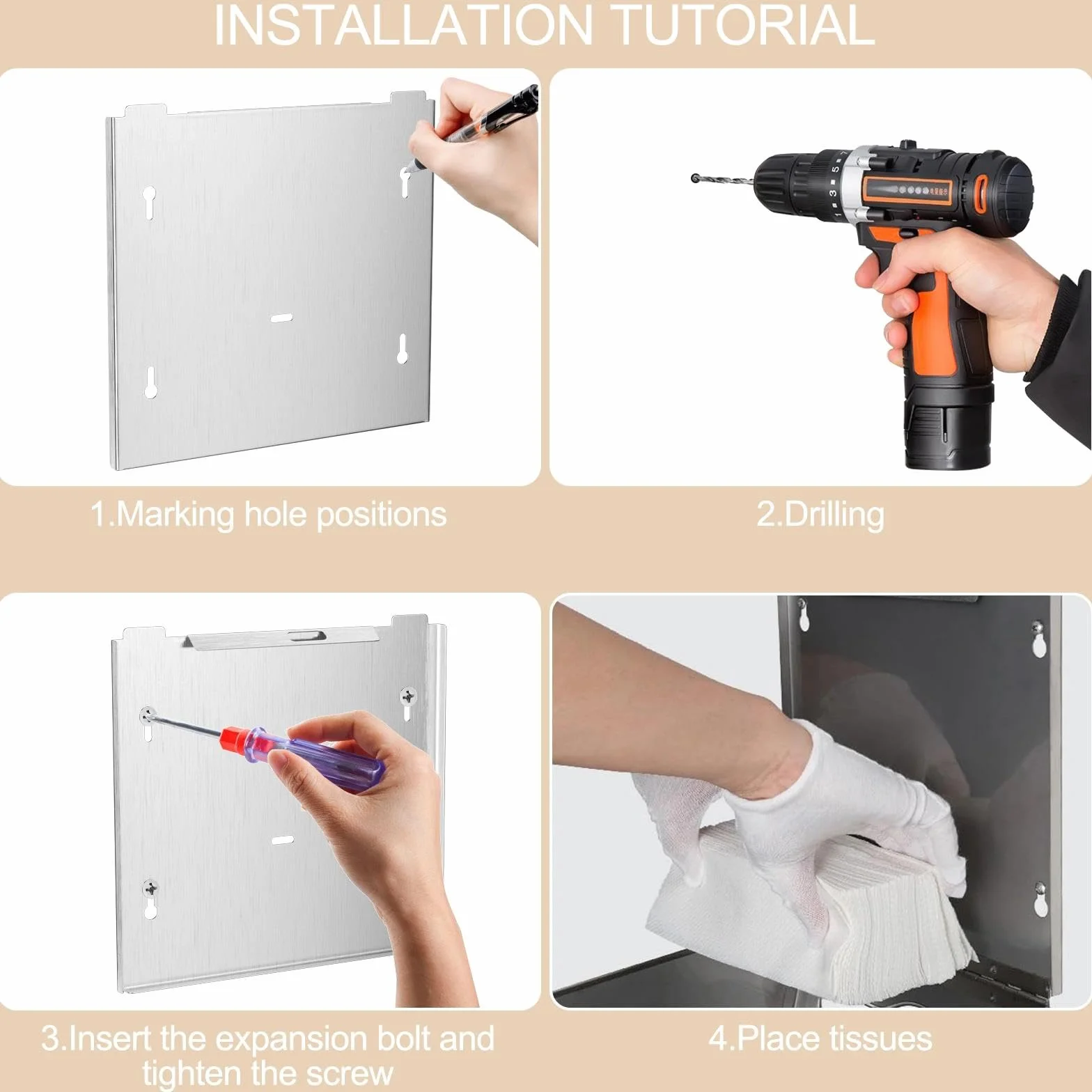 INSTALLATION TUTORIAL

1.Marking hole positions

2.Drilling

3.Insert the expansion bolt and tighten the screw

4.Place tissues