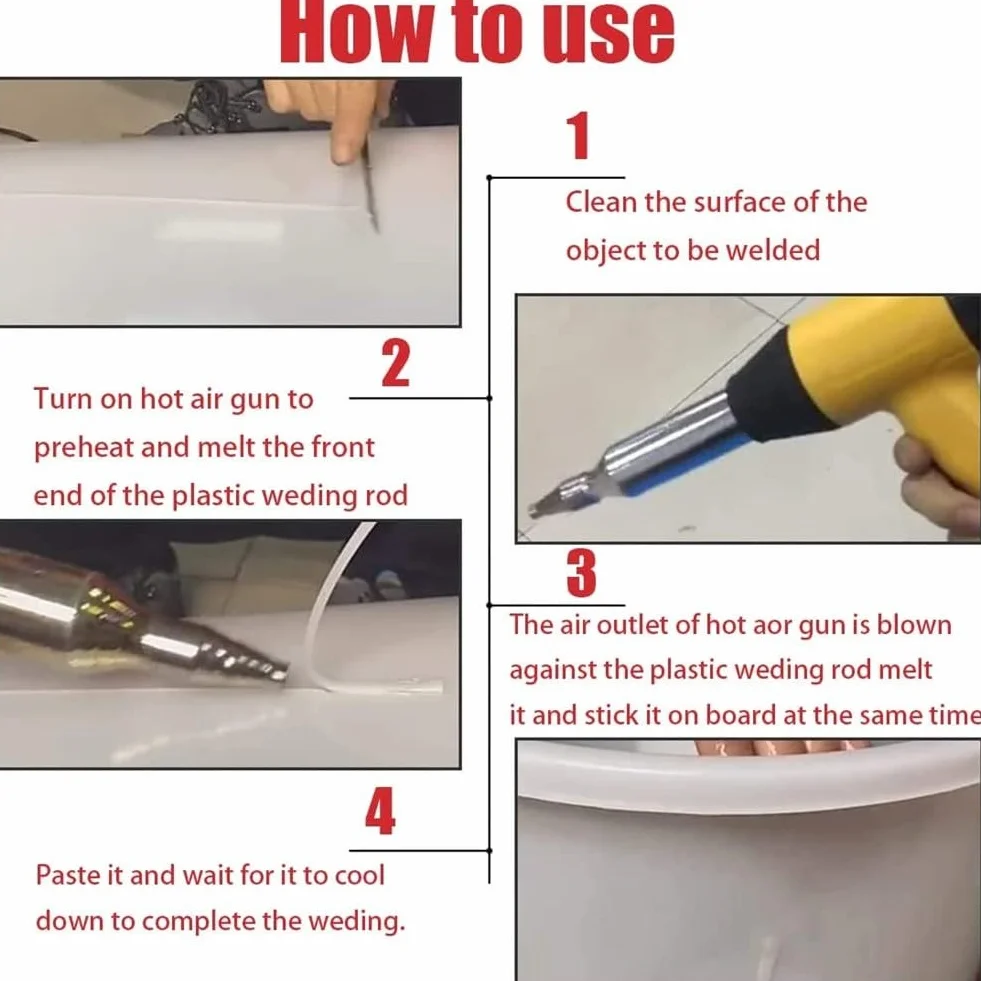 How to use

1

Clean the surface of the object to be welded

2

Turn on hot air gun to preheat and melt the front end of the plastic weding rod

3

The air outlet of hot aor gun is blown against the plastic weding rod melt it and stick it on board at the same time

4

Paste it and wait for it to cool down to complete the weding.