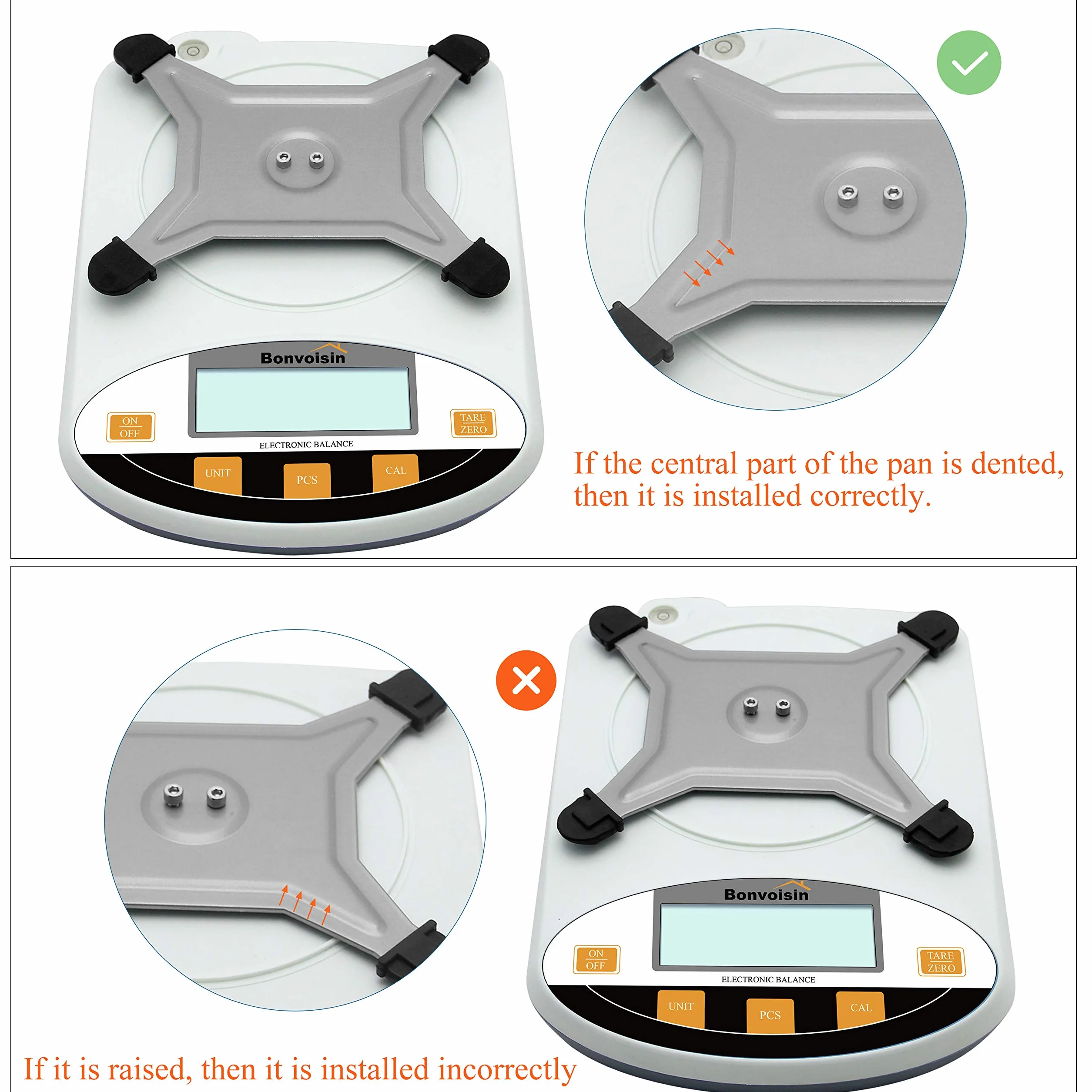 Bonvoisin

ON
OFF

TARE
ZERO

ELECTRONIC BALANCE

UNIT

PCS

CAL

If the central part of the pan is dented, then it is installed correctly.

Bonvoisin

ON
OFF

TARE
ZERO

ELECTRONIC BALANCE

UNIT

PCS

CAL

If it is raised, then it is installed incorrectly