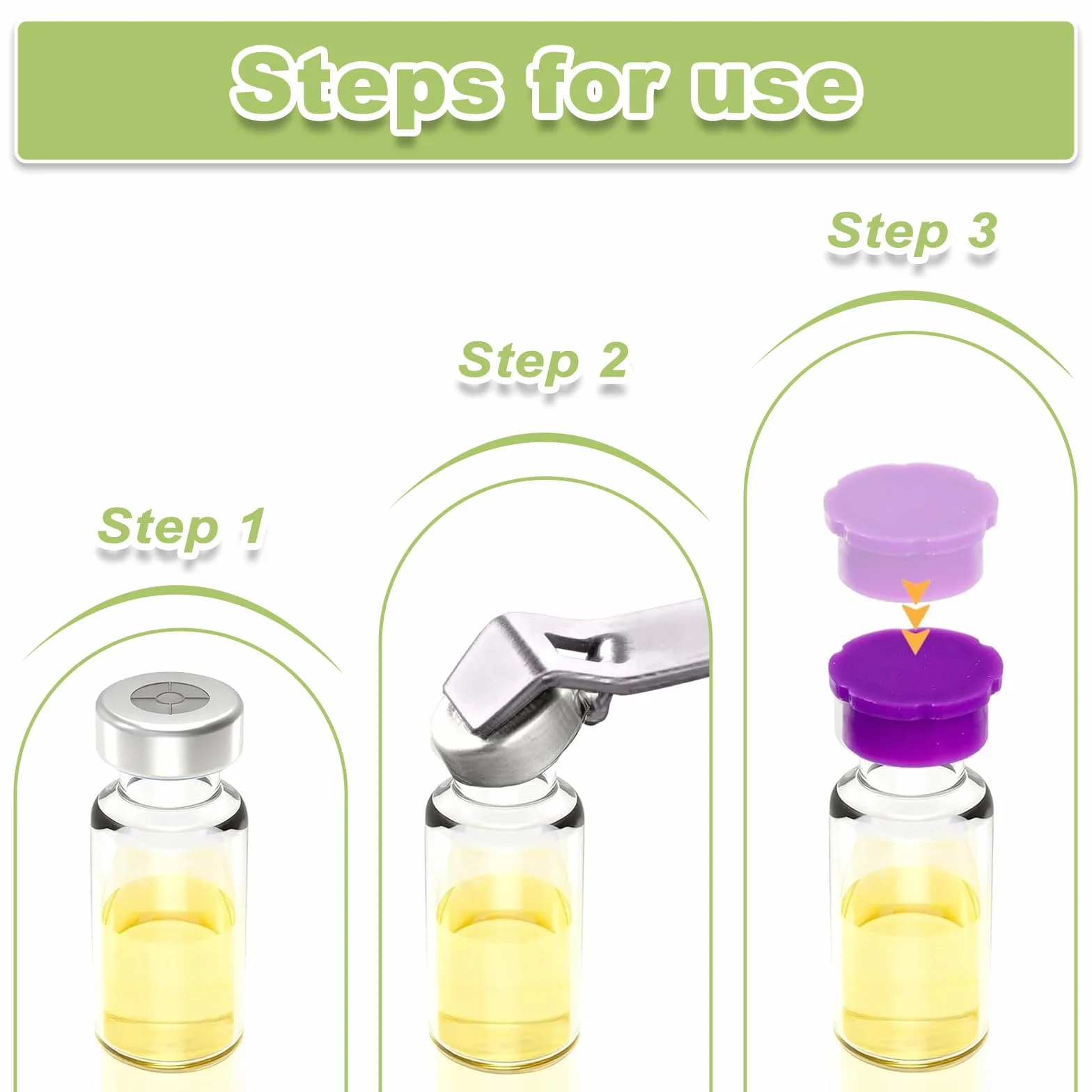 Steps for use

Step 1

Step 2

Step 3