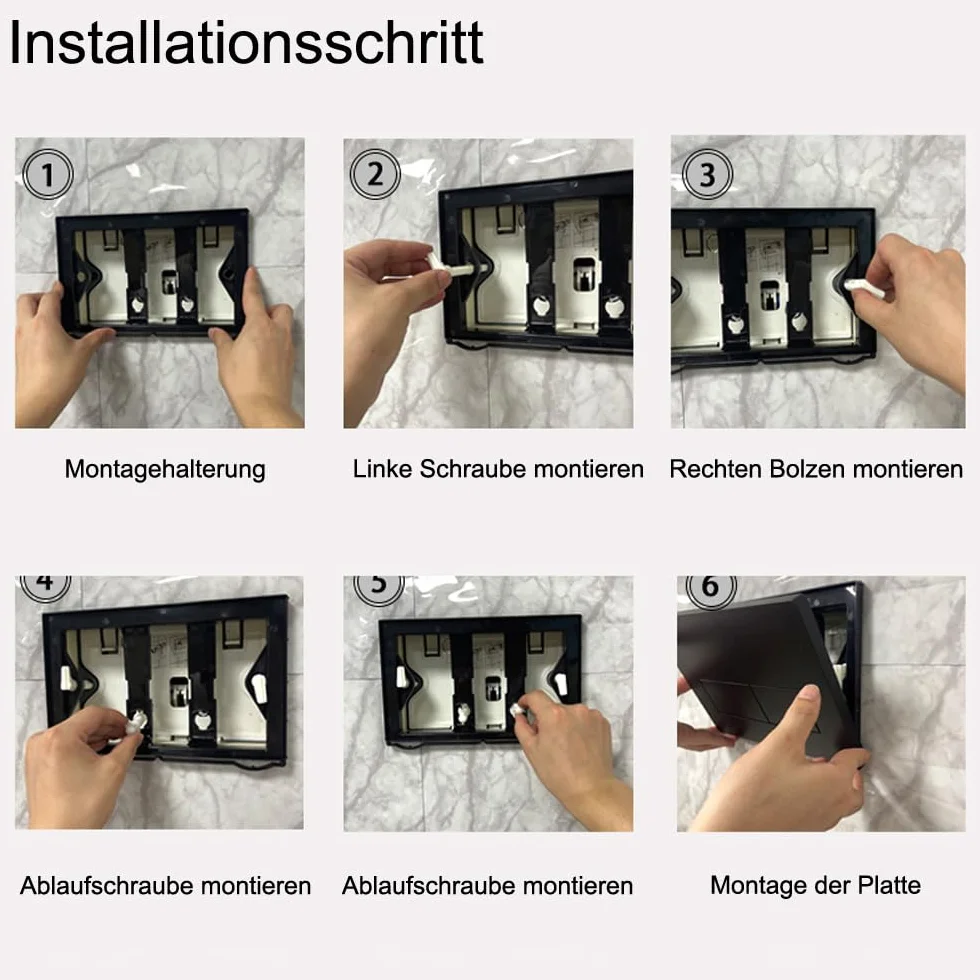 Installationsschritt

1

Montagehalterung

2

Linke Schraube montieren

3

Rechten Bolzen montieren

4

Ablaufschraube montieren

5

Ablaufschraube montieren

6

Montage der Platte