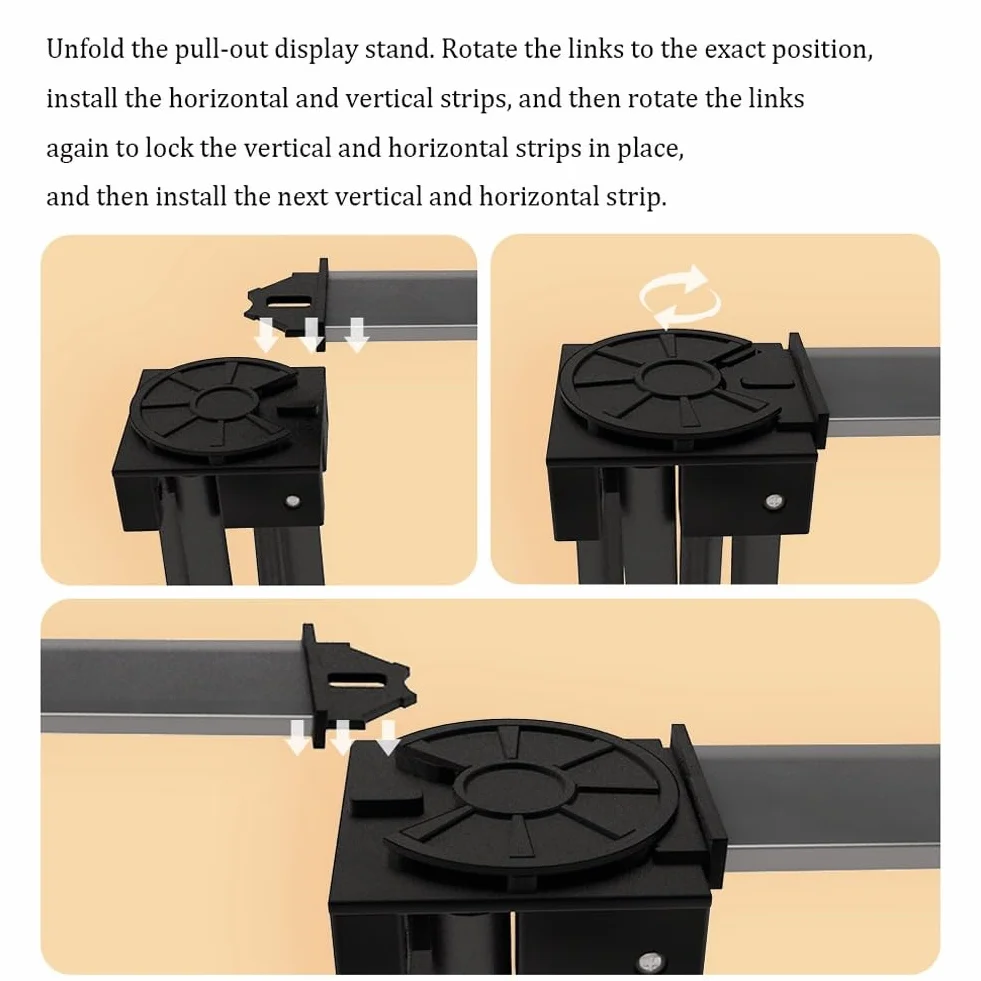 Unfold the pull-out display stand. Rotate the links to the exact position, install the horizontal and vertical strips, and then rotate the links again to lock the vertical and horizontal strips in place, and then install the next vertical and horizontal strip.