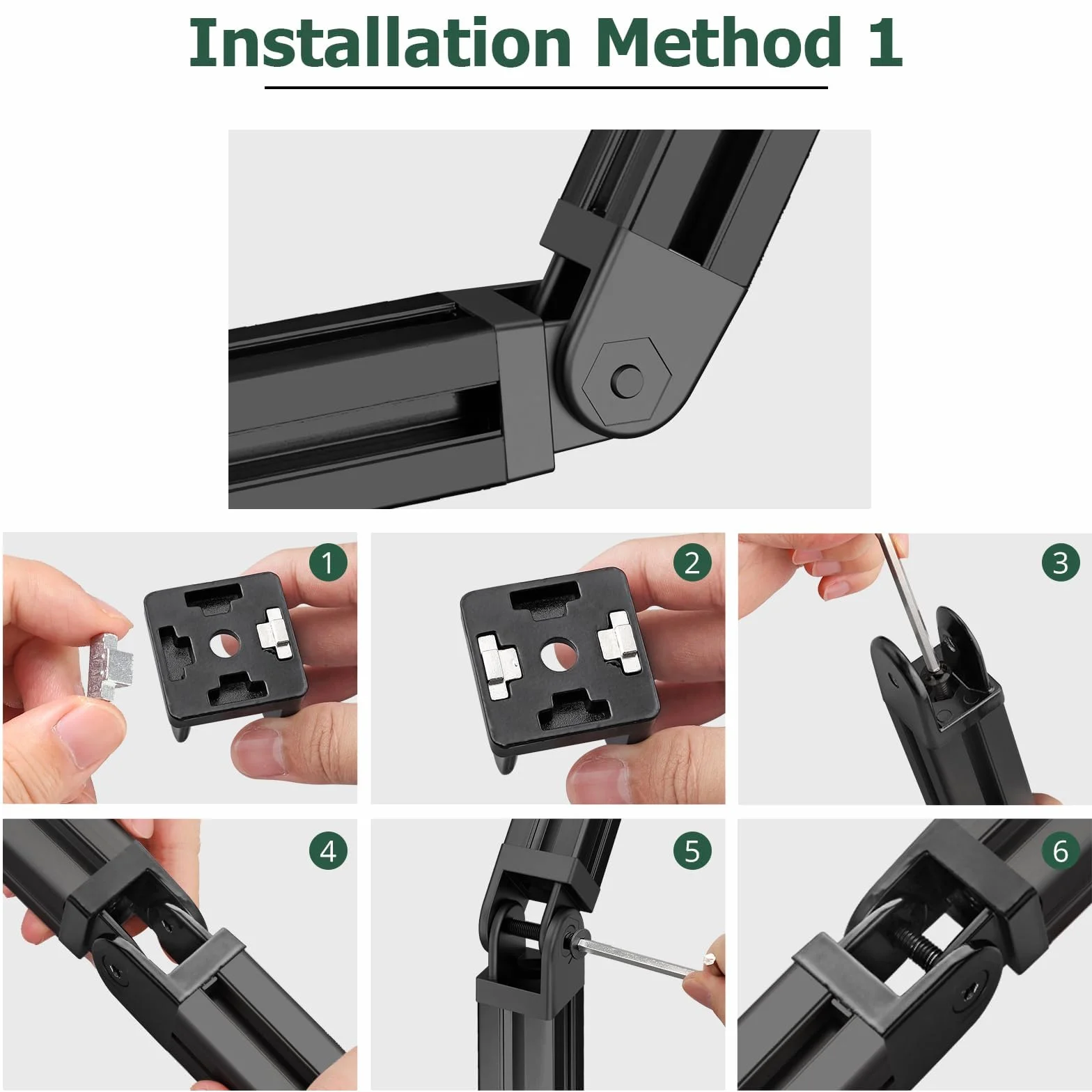 Installation Method 1

1

2

3

4

5

6