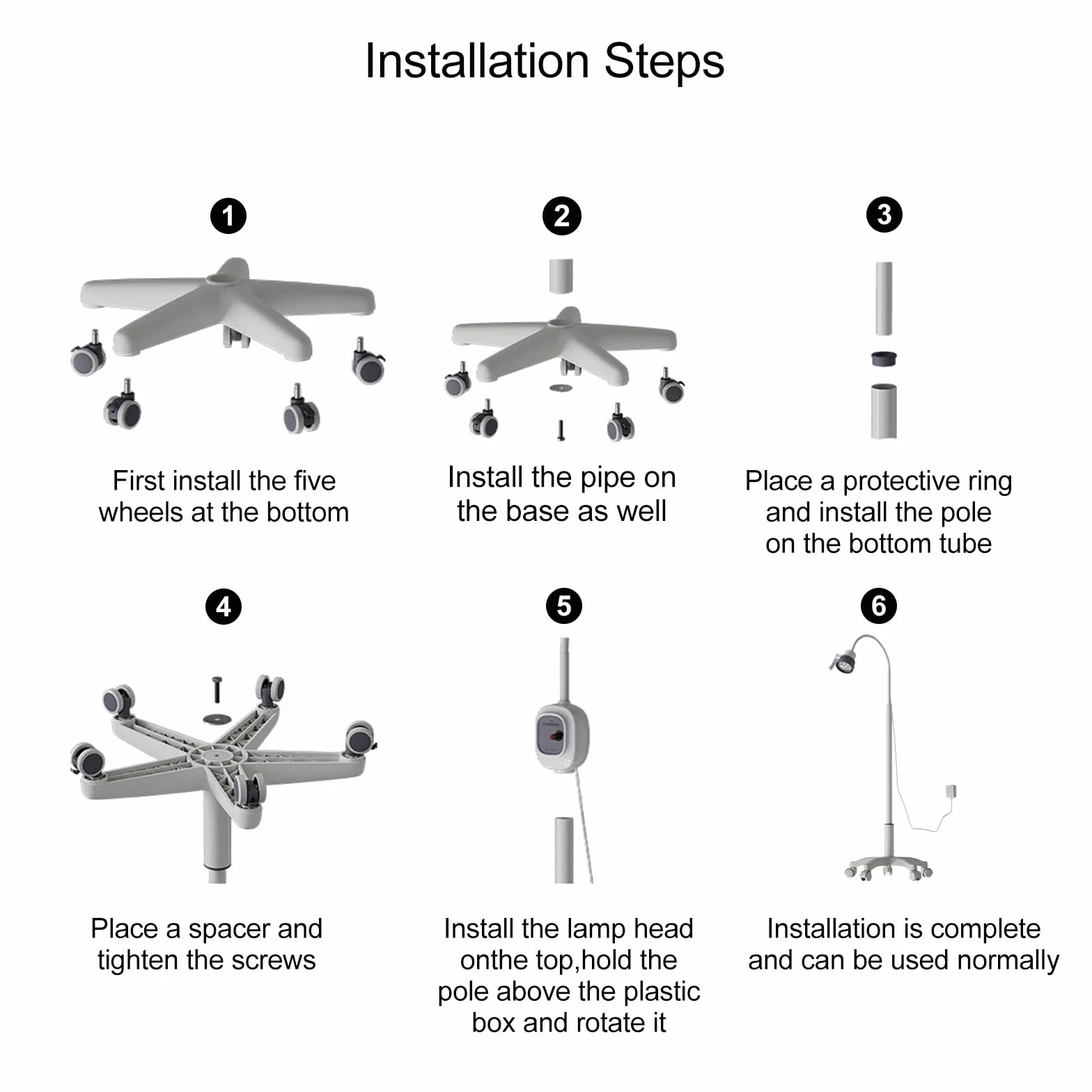 Installation Steps

1

First install the five wheels at the bottom

2

Install the pipe on the base as well

3

Place a protective ring and install the pole on the bottom tube

4

Place a spacer and tighten the screws

5

Install the lamp head onthe top,hold the pole above the plastic box and rotate it

6

Installation is complete and can be used normally