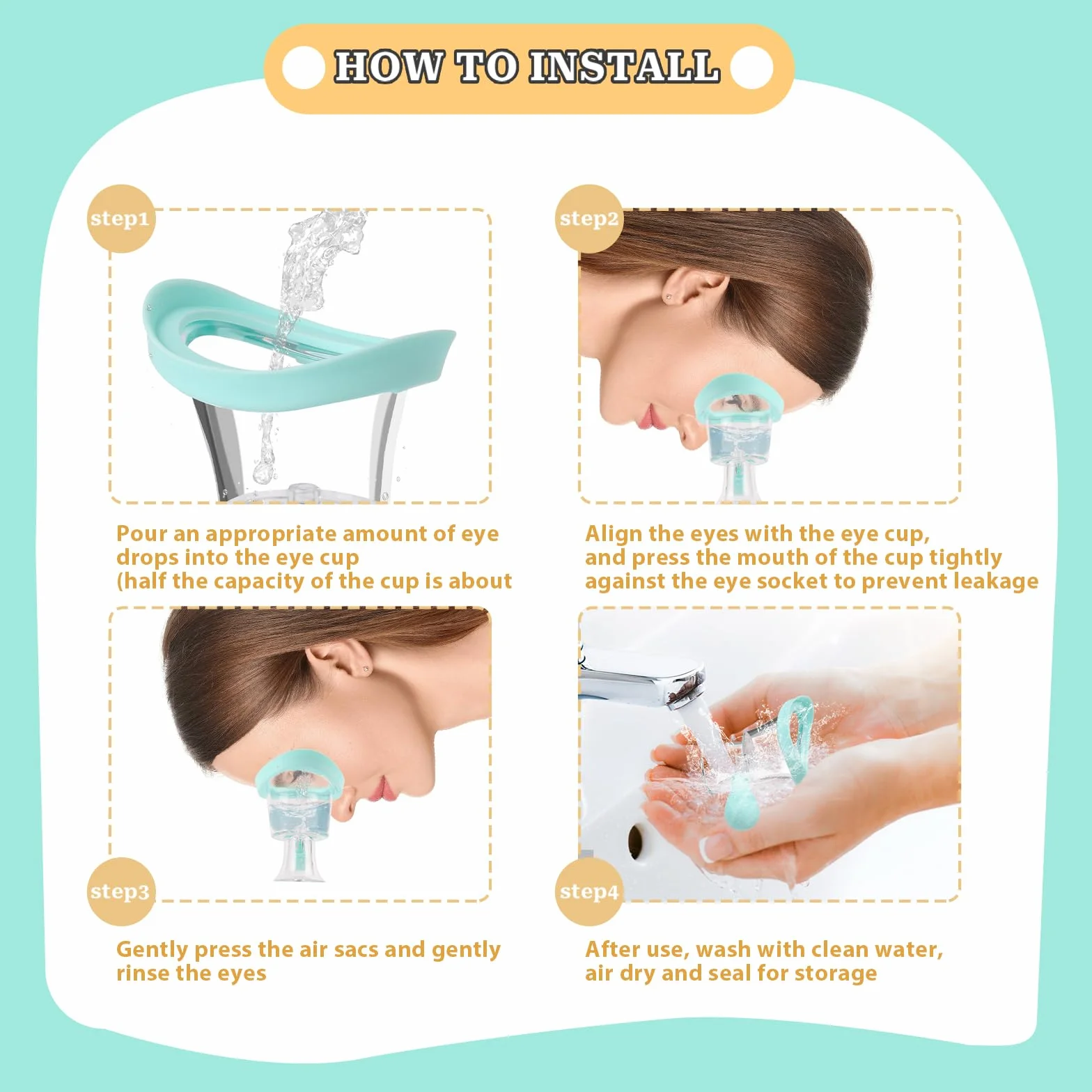 HOW TO INSTALL

step1

Pour an appropriate amount of eye drops into the eye cup (half the capacity of the cup is about

step2

Align the eyes with the eye cup, and press the mouth of the cup tightly against the eye socket to prevent leakage

step3

Gently press the air sacs and gently rinse the eyes

step4

After use, wash with clean water, air dry and seal for storage