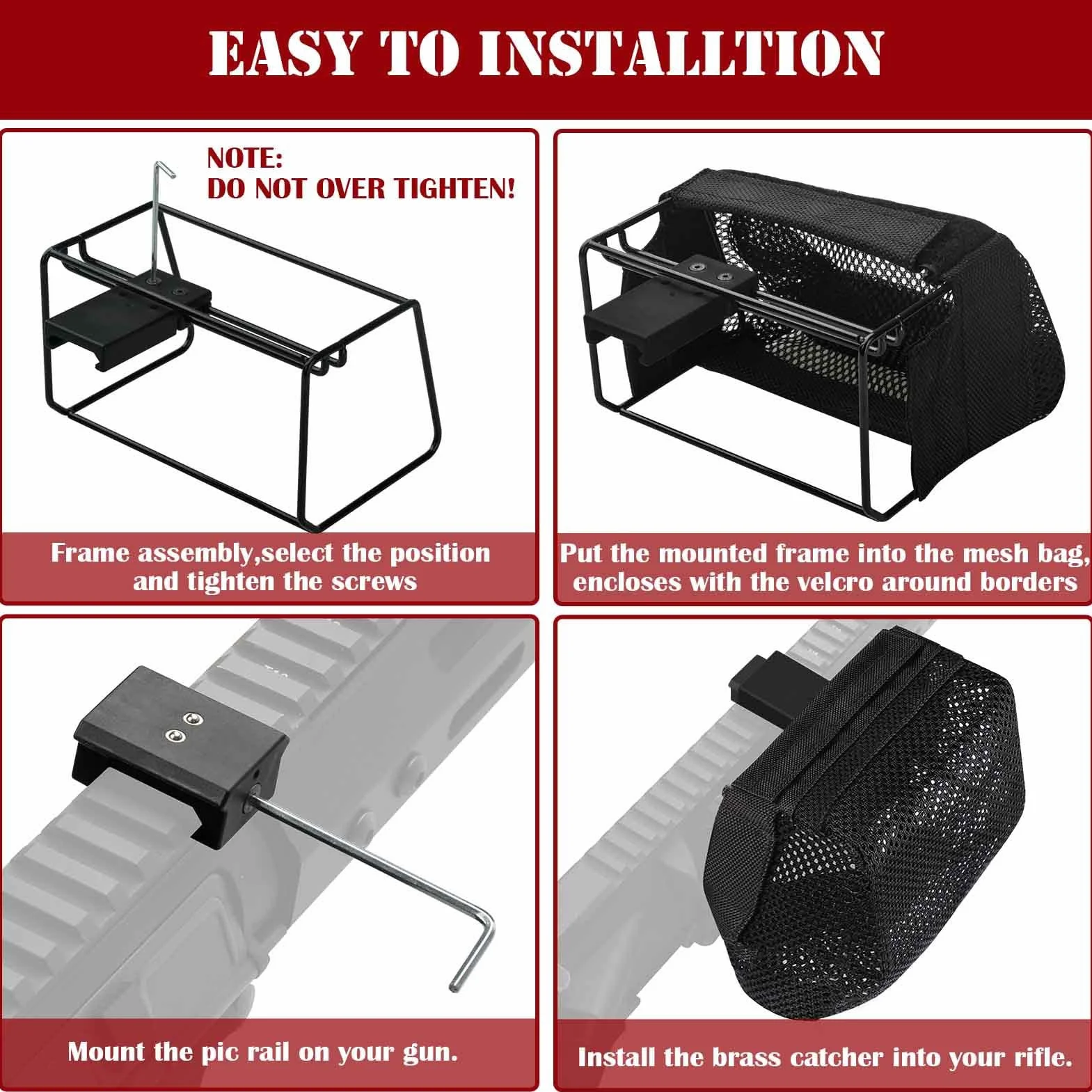 EASY TO INSTALLTION

NOTE:
DO NOT OVER TIGHTEN!

Frame assembly,select the position and tighten the screws

Put the mounted frame into the mesh bag, encloses with the velcro around borders

Mount the pic rail on your gun.

Install the brass catcher into your rifle.