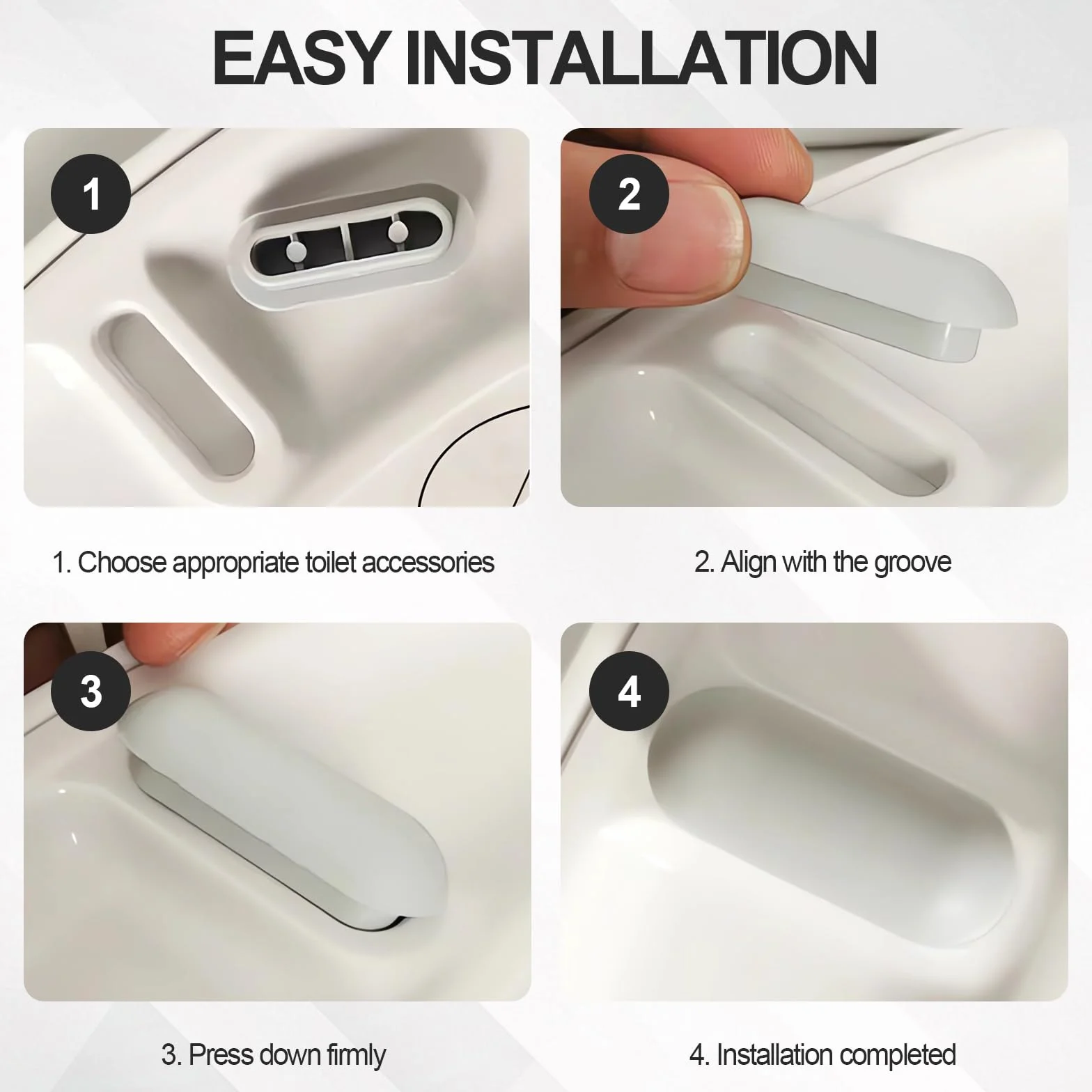 EASY INSTALLATION

1

2

1. Choose appropriate toilet accessories

2. Align with the groove

3

4

3. Press down firmly

4. Installation completed