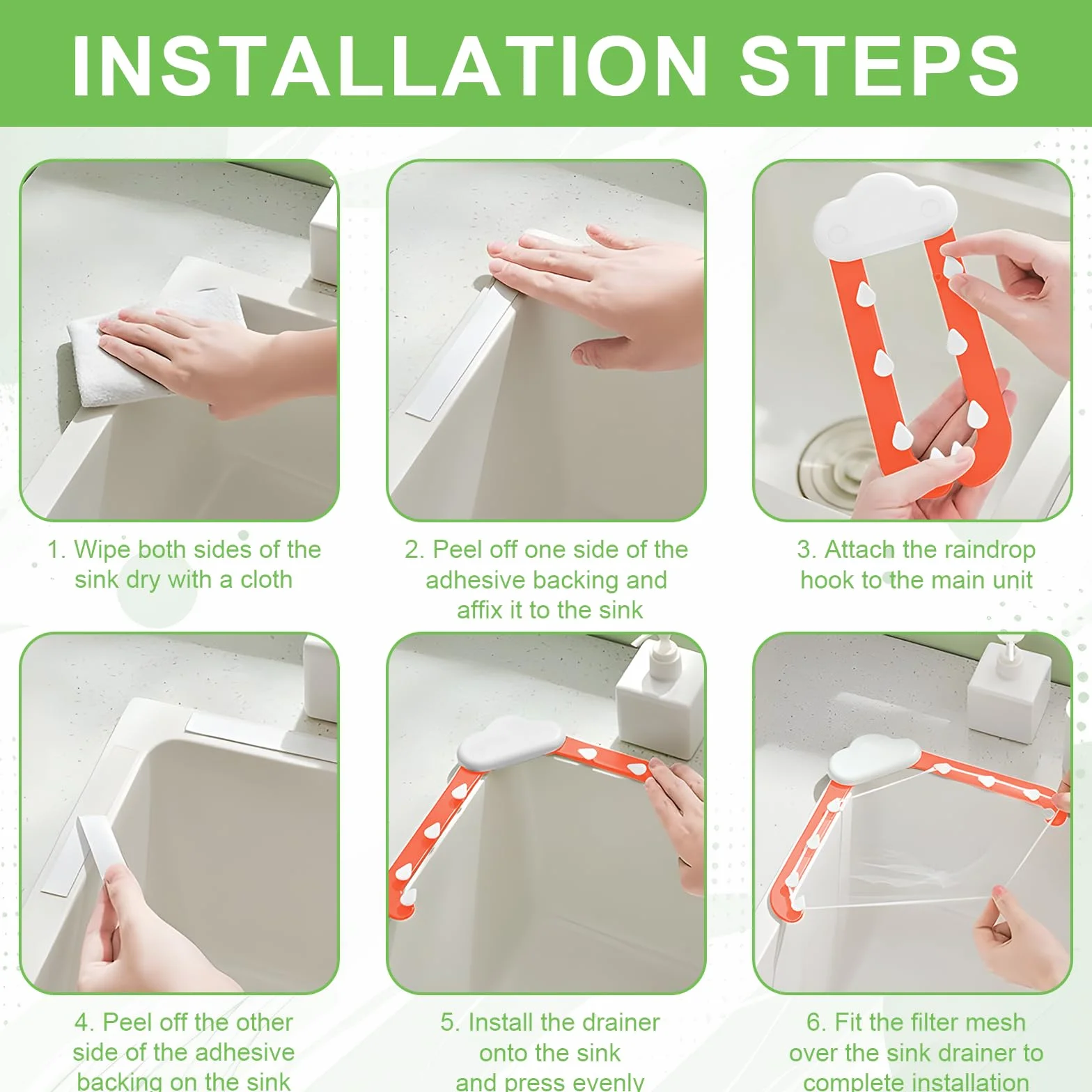 INSTALLATION STEPS

1. Wipe both sides of the sink dry with a cloth

2. Peel off one side of the adhesive backing and affix it to the sink

3. Attach the raindrop hook to the main unit

4. Peel off the other side of the adhesive backing on the sink

5. Install the drainer onto the sink and press evenly

6. Fit the filter mesh over the sink drainer to complete installation