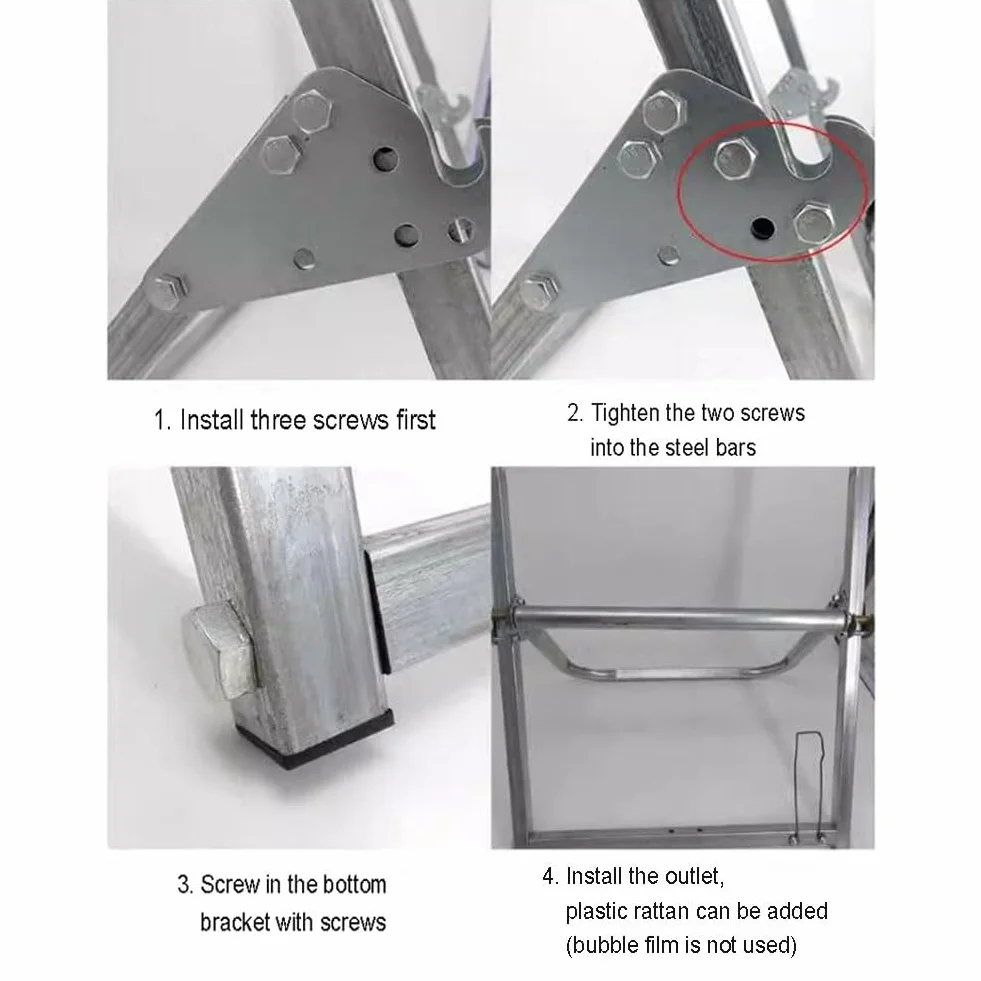 1. Install three screws first

2. Tighten the two screws into the steel bars

3. Screw in the bottom bracket with screws

4. Install the outlet, plastic rattan can be added (bubble film is not used)