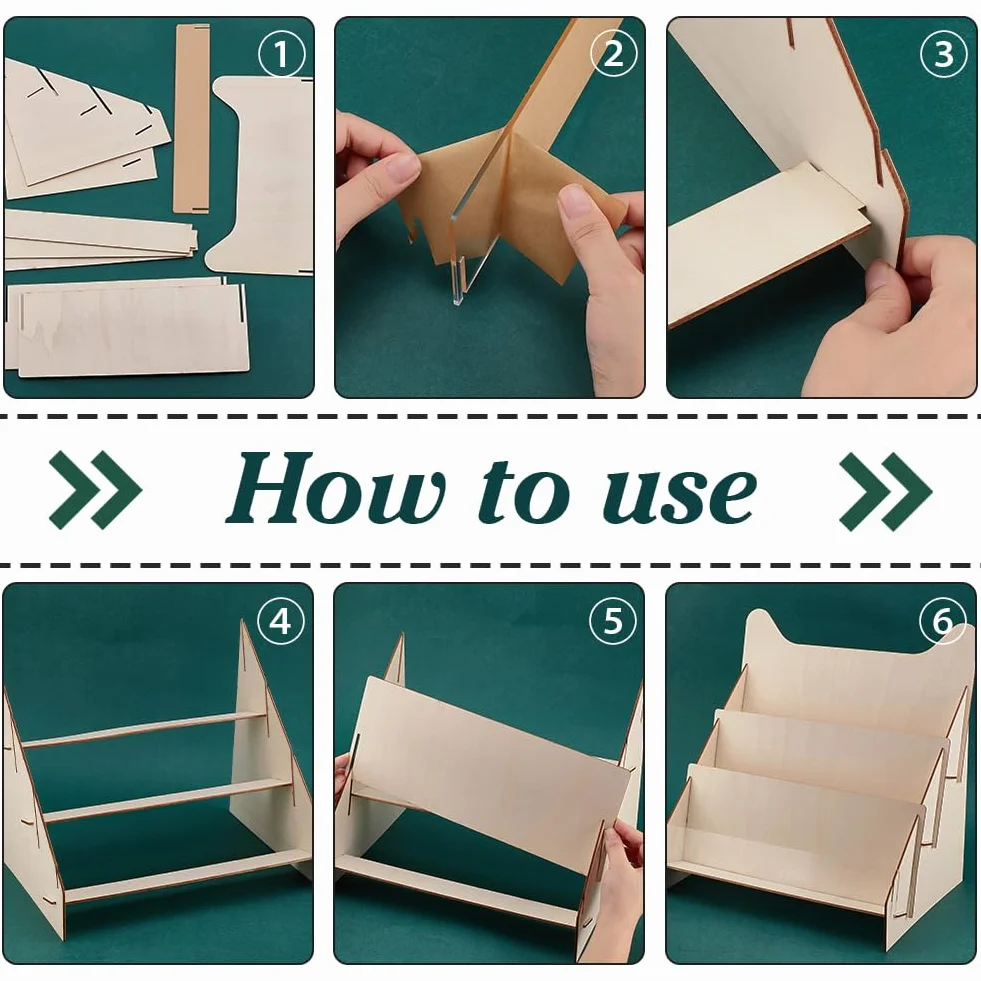 ①
②
③
How to use
④
⑤
⑥